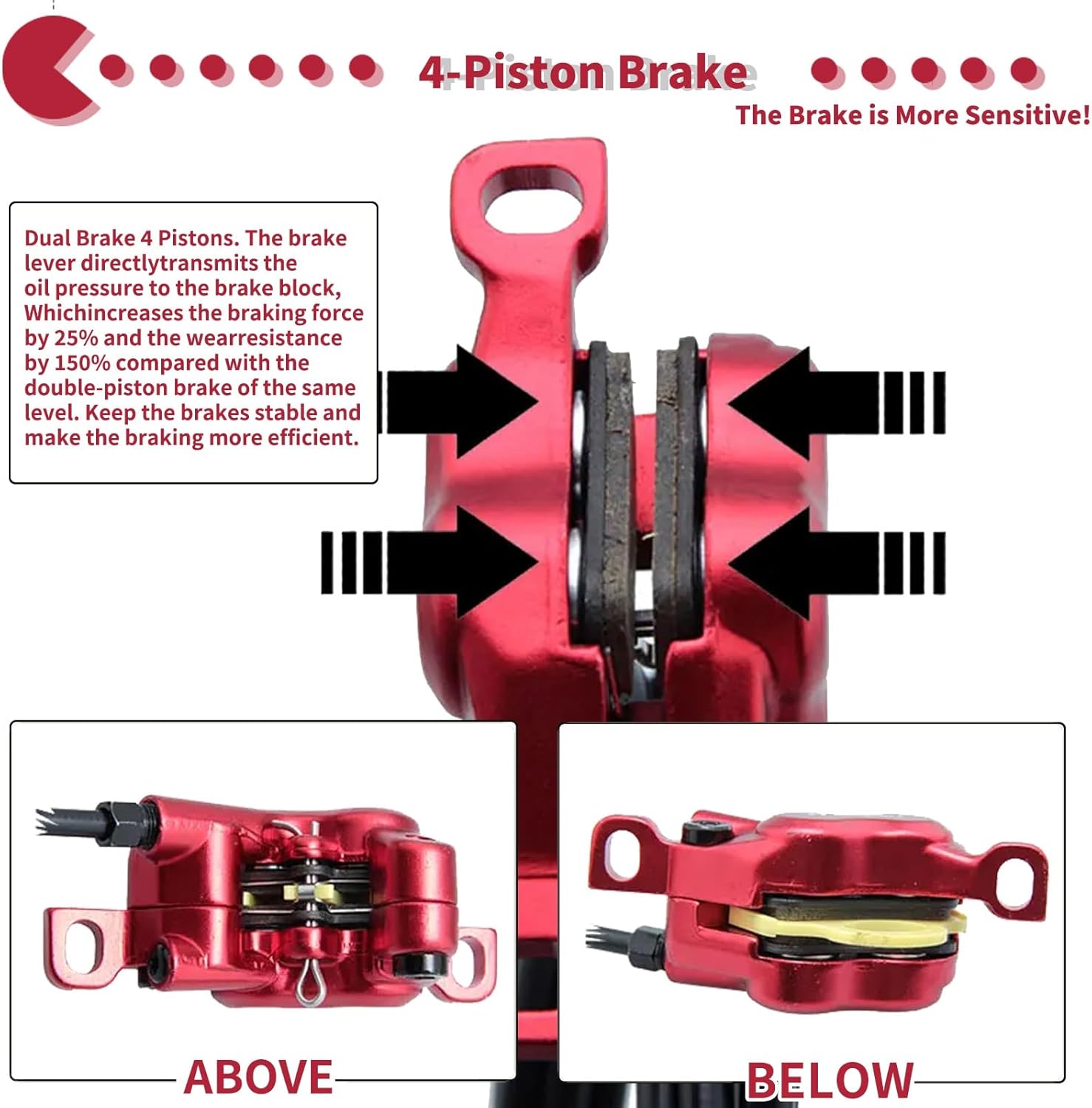 4-Piston Brake

The Brake is More Sensitive!

Dual Brake 4 Pistons. The brake lever directlytransmits the oil pressure to the brake block, Whichincreases the braking force by 25% and the wearresistance by 150% compared with the double-piston brake of the same level. Keep the brakes stable and make the braking more efficient.

ABOVE

BELOW