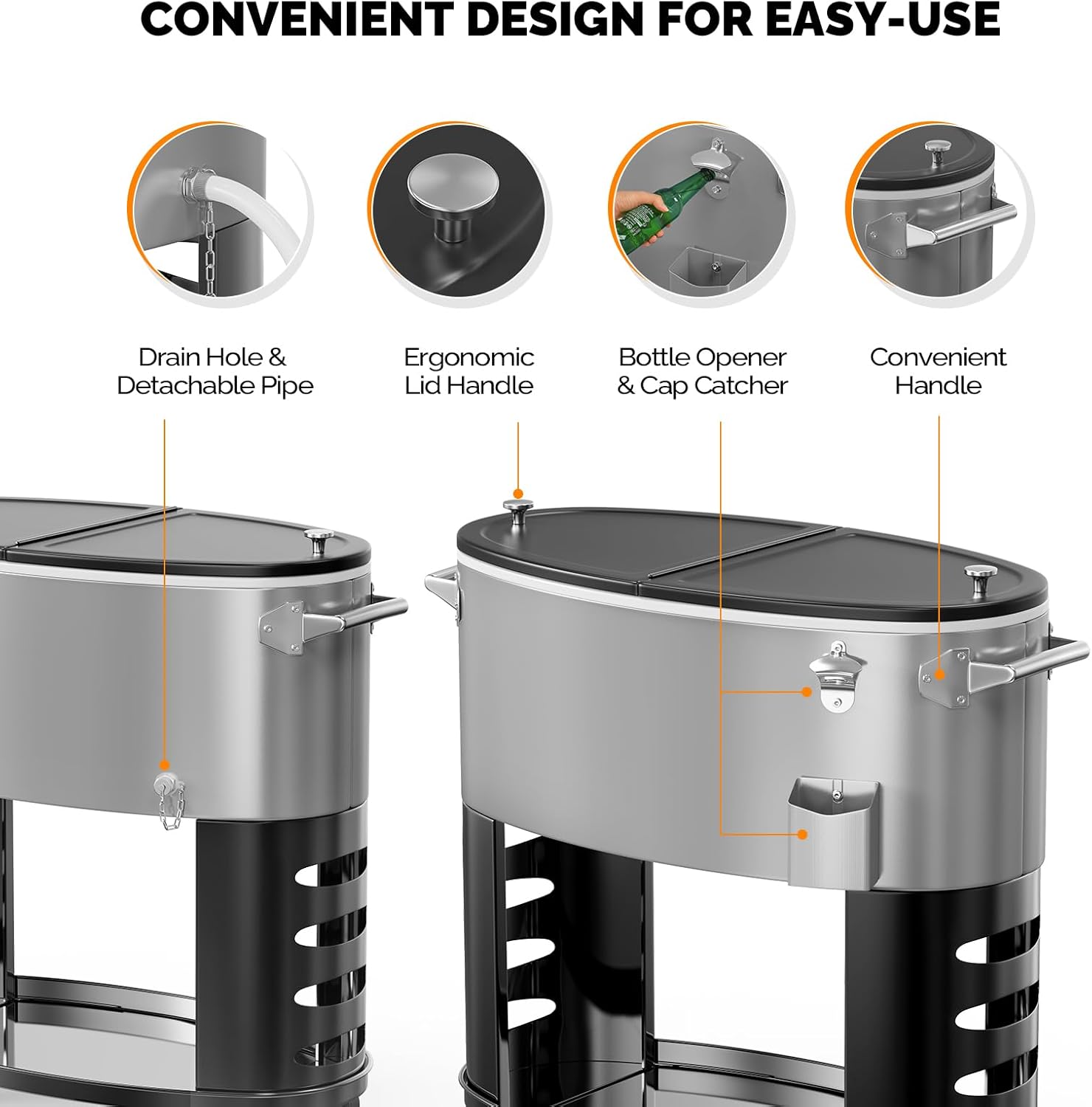 CONVENIENT DESIGN FOR EASY-USE

Drain Hole & Detachable Pipe

Ergonomic Lid Handle

Bottle Opener & Cap Catcher

Convenient Handle