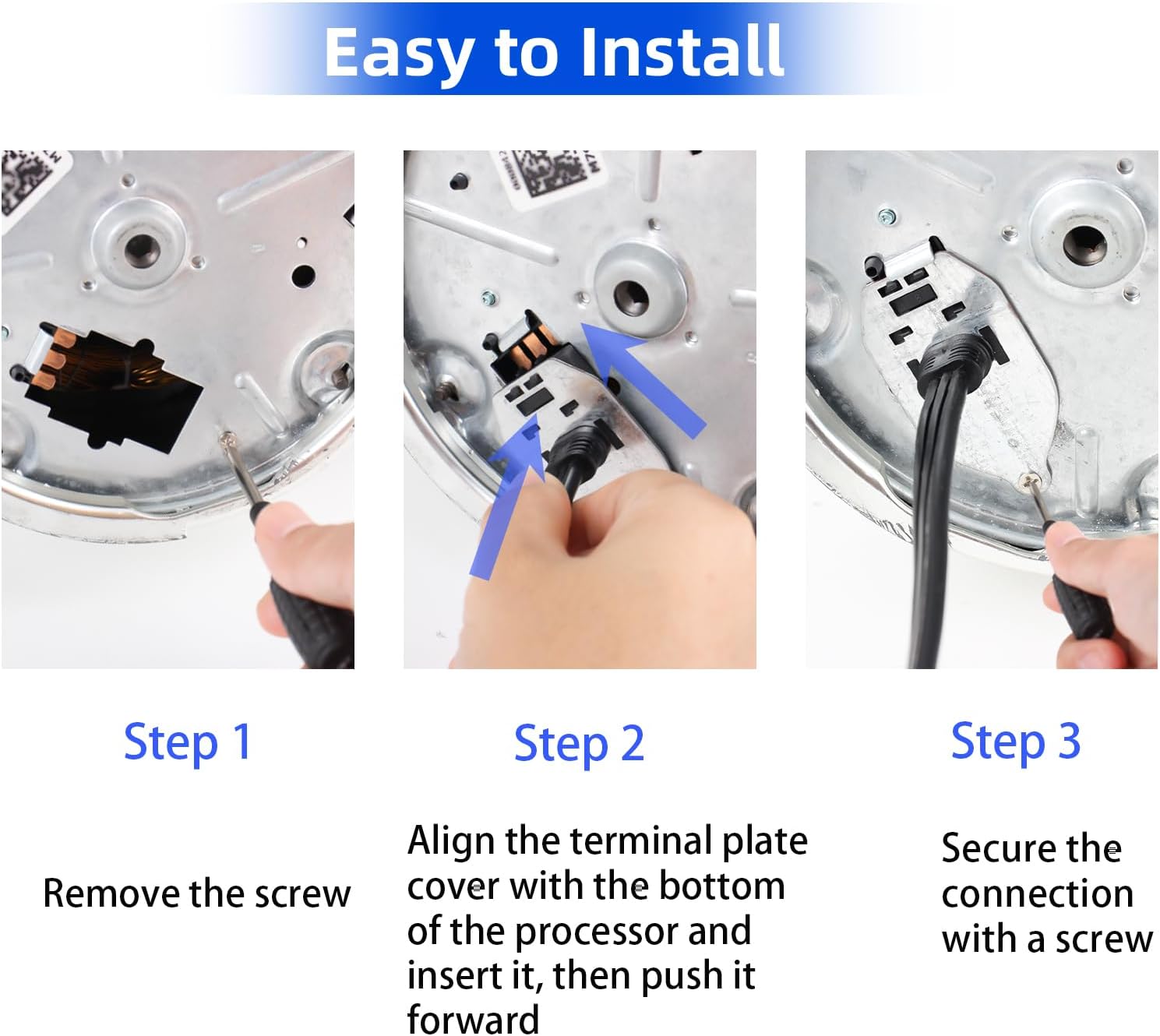 Easy to Install

Step 1

Remove the screw

Step 2

Align the terminal plate cover with the bottom of the processor and insert it, then push it forward

Step 3

Secure the connection with a screw