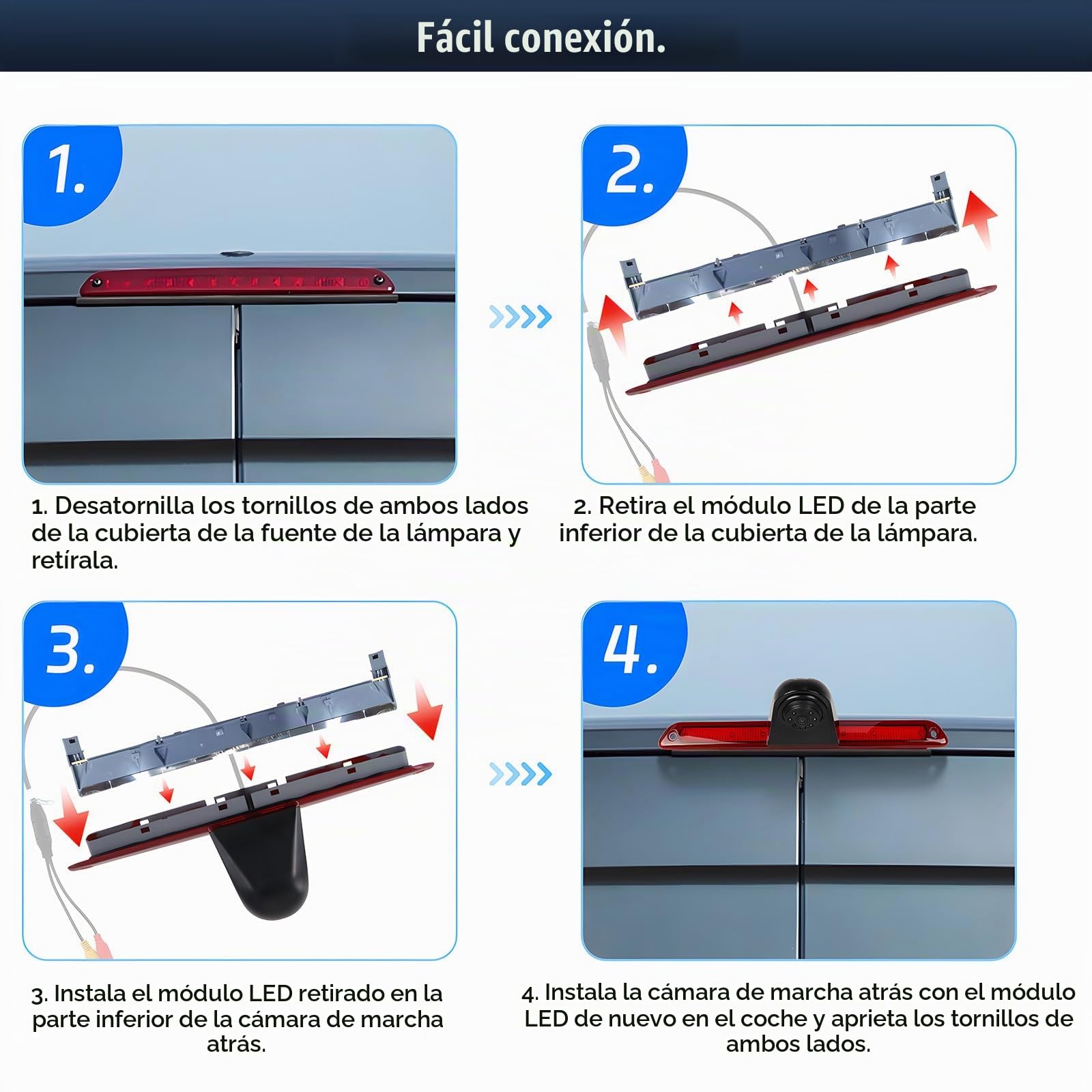 Fácil conexión.

1.

2.

1. Desatornilla los tornillos de ambos lados de la cubierta de la fuente de la lámpara y retírala.

2. Retira el módulo LED de la parte inferior de la cubierta de la lámpara.

3.

4.

3. Instala el módulo LED retirado en la parte inferior de la cámara de marcha atrás.

4. Instala la cámara de marcha atrás con el módulo LED de nuevo en el coche y aprieta los tornillos de ambos lados.