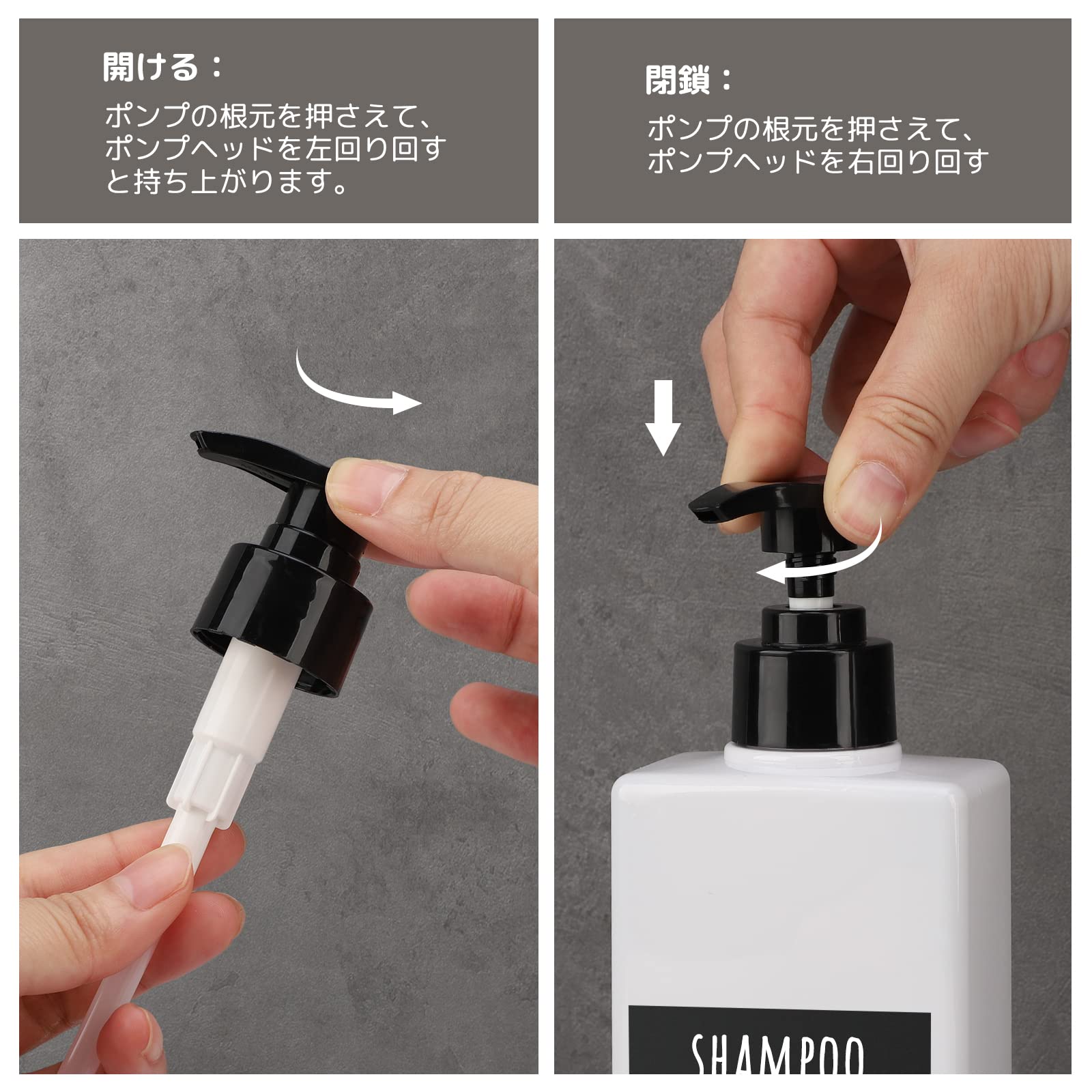 開ける：

ポンプの根元を押さえて、ポンプヘッドを左回り回すと持ち上がります。

閉鎖：

ポンプの根元を押さえて、ポンプヘッドを右回り回す

SHAMPOO