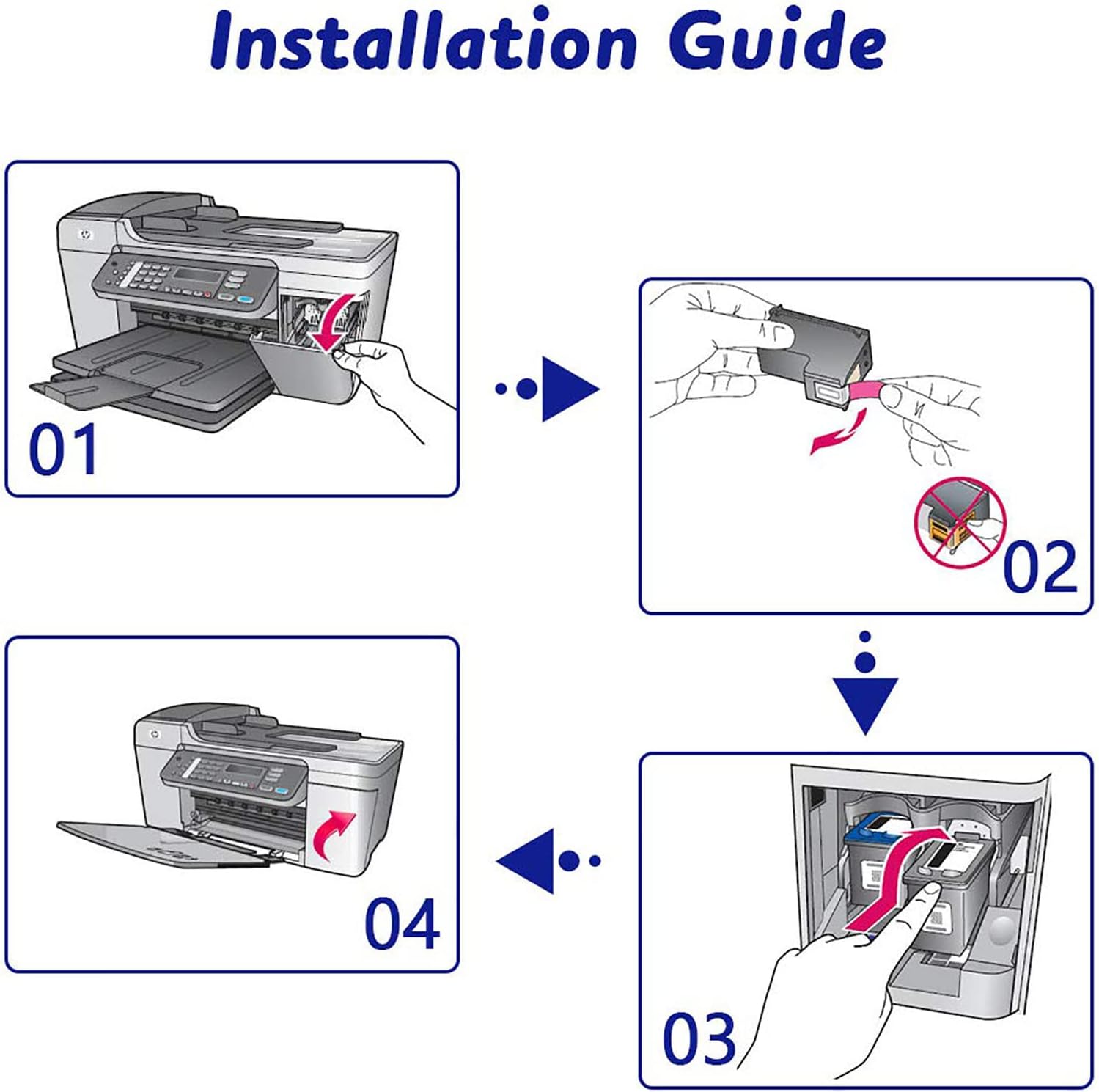 Installation Guide

01

02

03

04