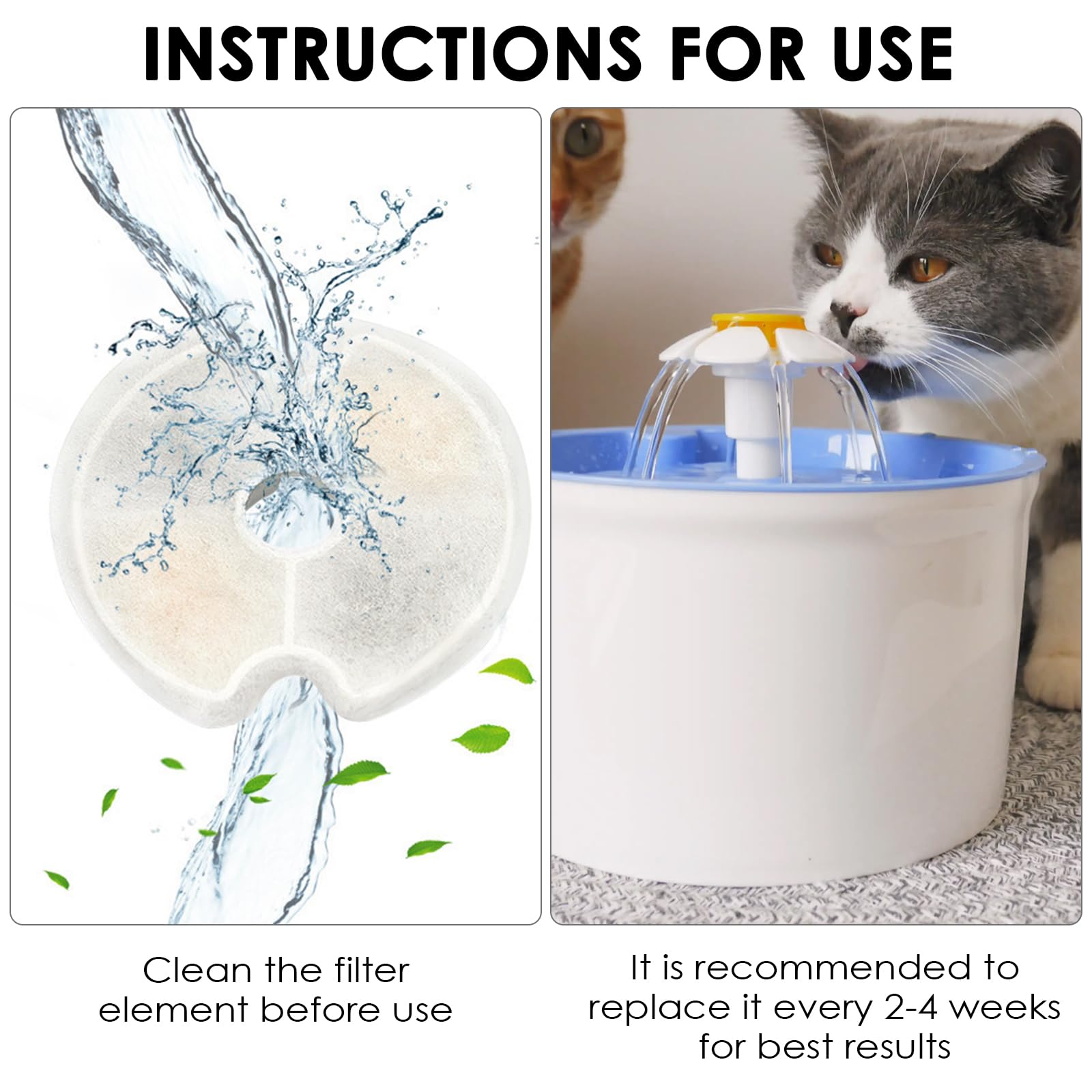 INSTRUCTIONS FOR USE

Clean the filter element before use

It is recommended to replace it every 2-4 weeks for best results