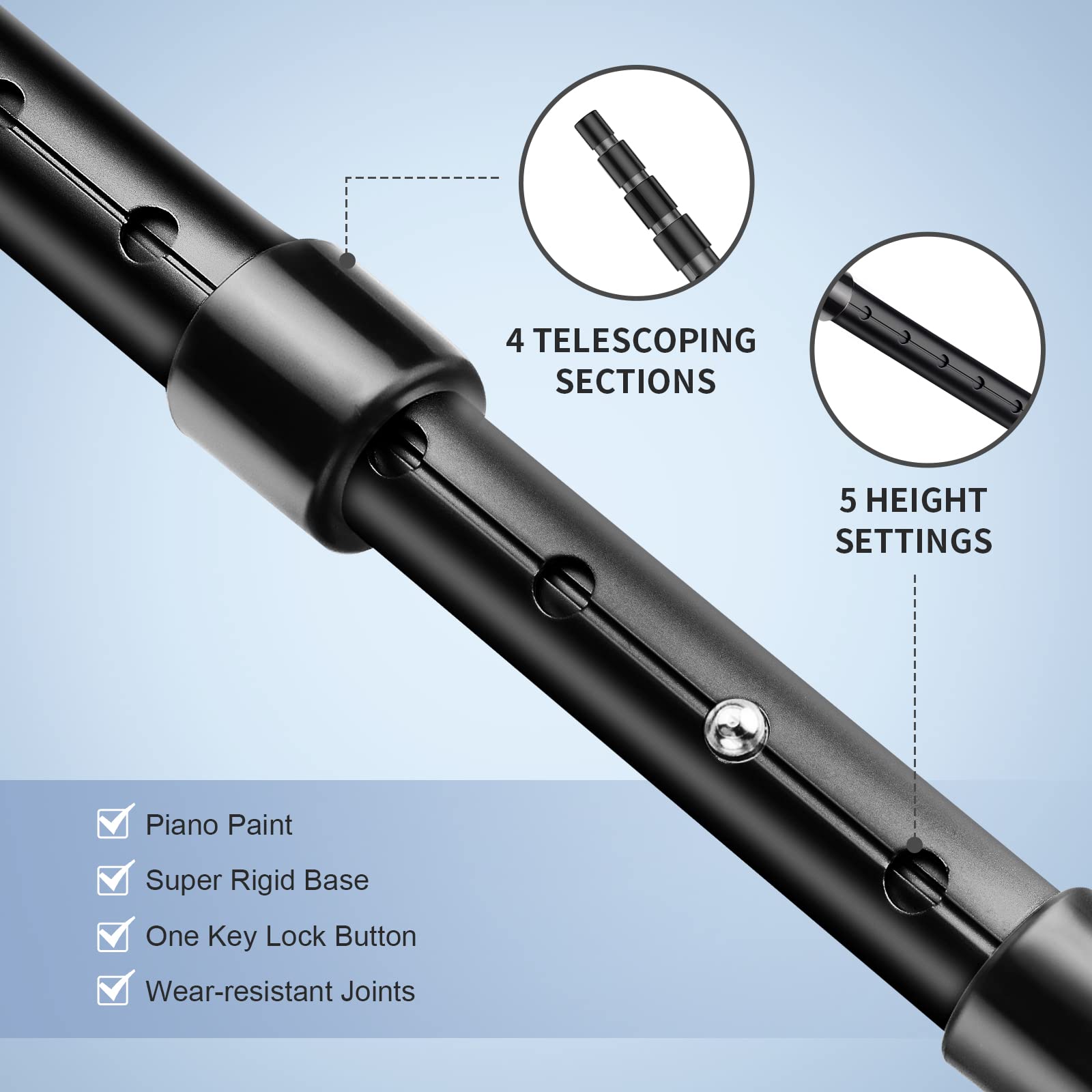 4 TELESCOPING SECTIONS

5 HEIGHT SETTINGS

Piano Paint
Super Rigid Base
One Key Lock Button
Wear-resistant Joints