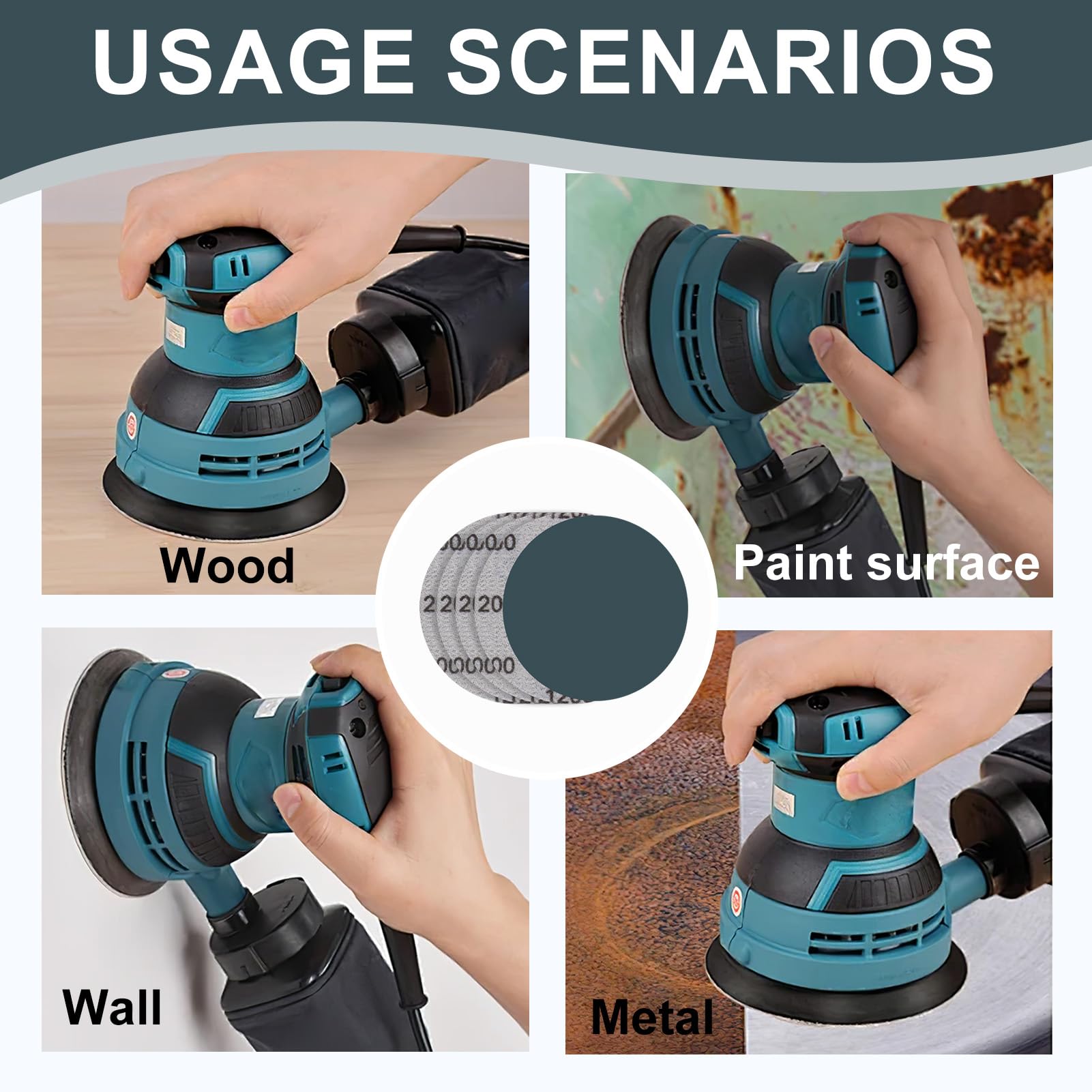 USAGE SCENARIOS

Wood

Paint surface

Wall

Metal