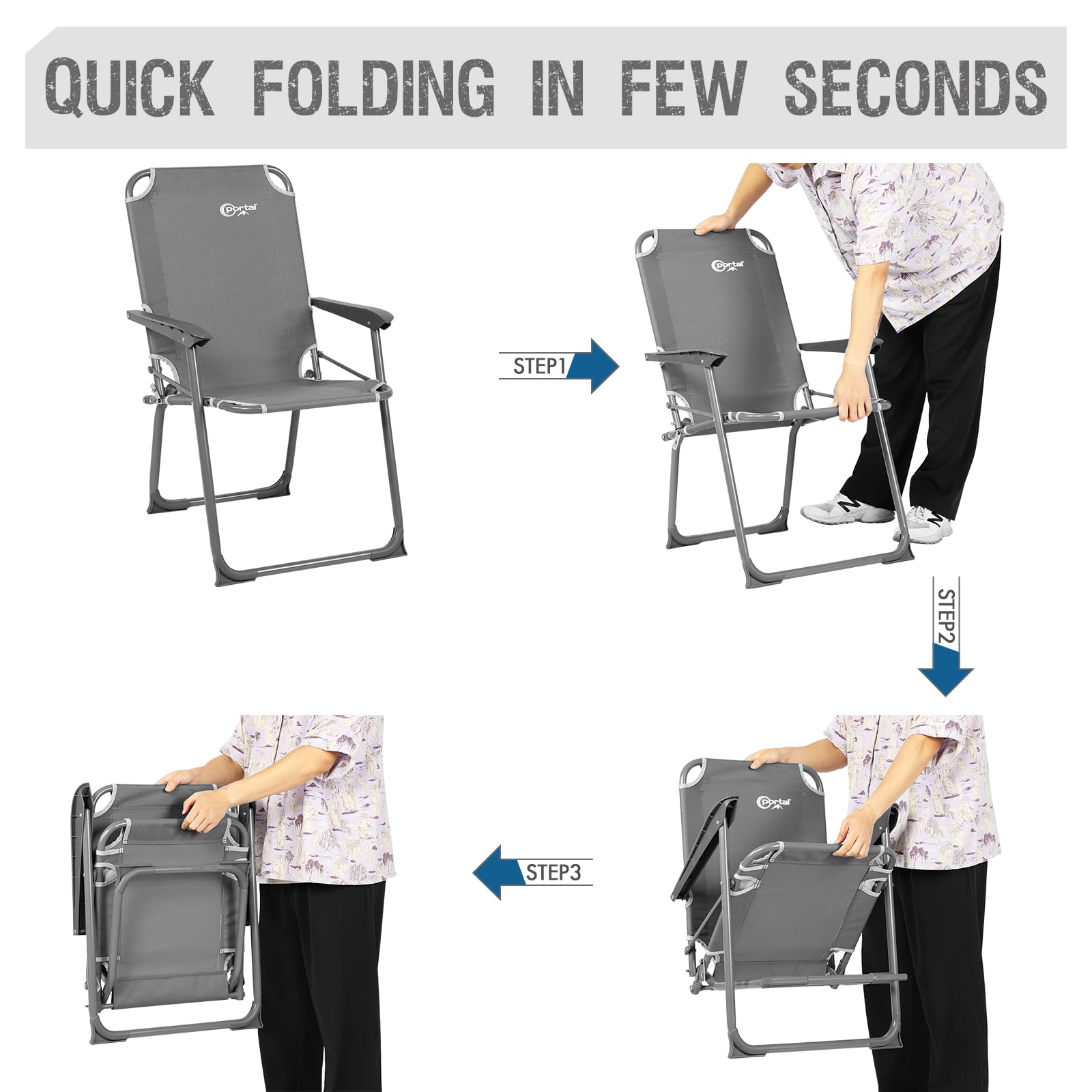 QUICK FOLDING IN FEW SECONDS

portal

STEP1

portal

STEP2

portal

STEP3