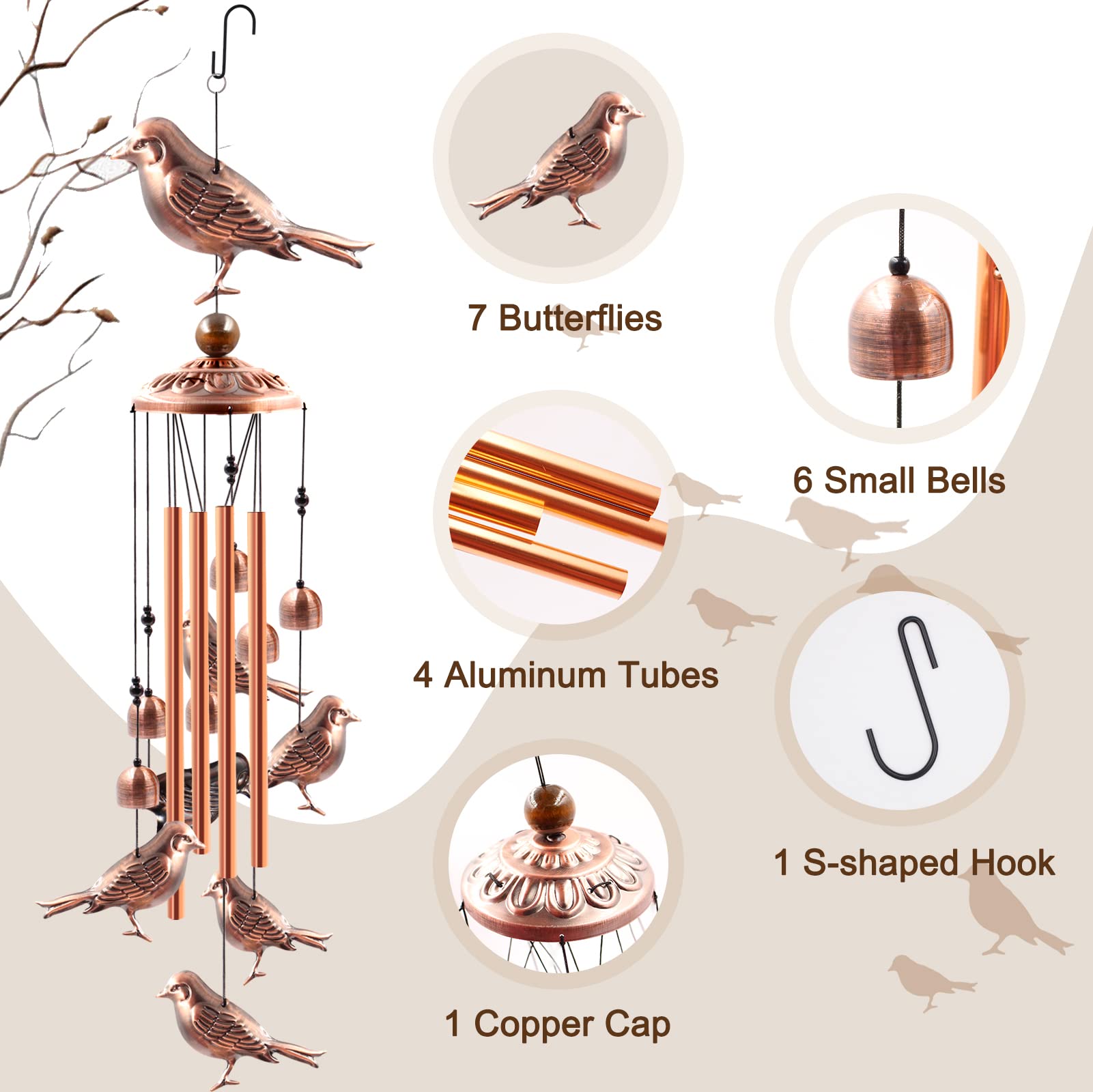 7 Butterflies

6 Small Bells

4 Aluminum Tubes

1 S-shaped Hook

1 Copper Cap