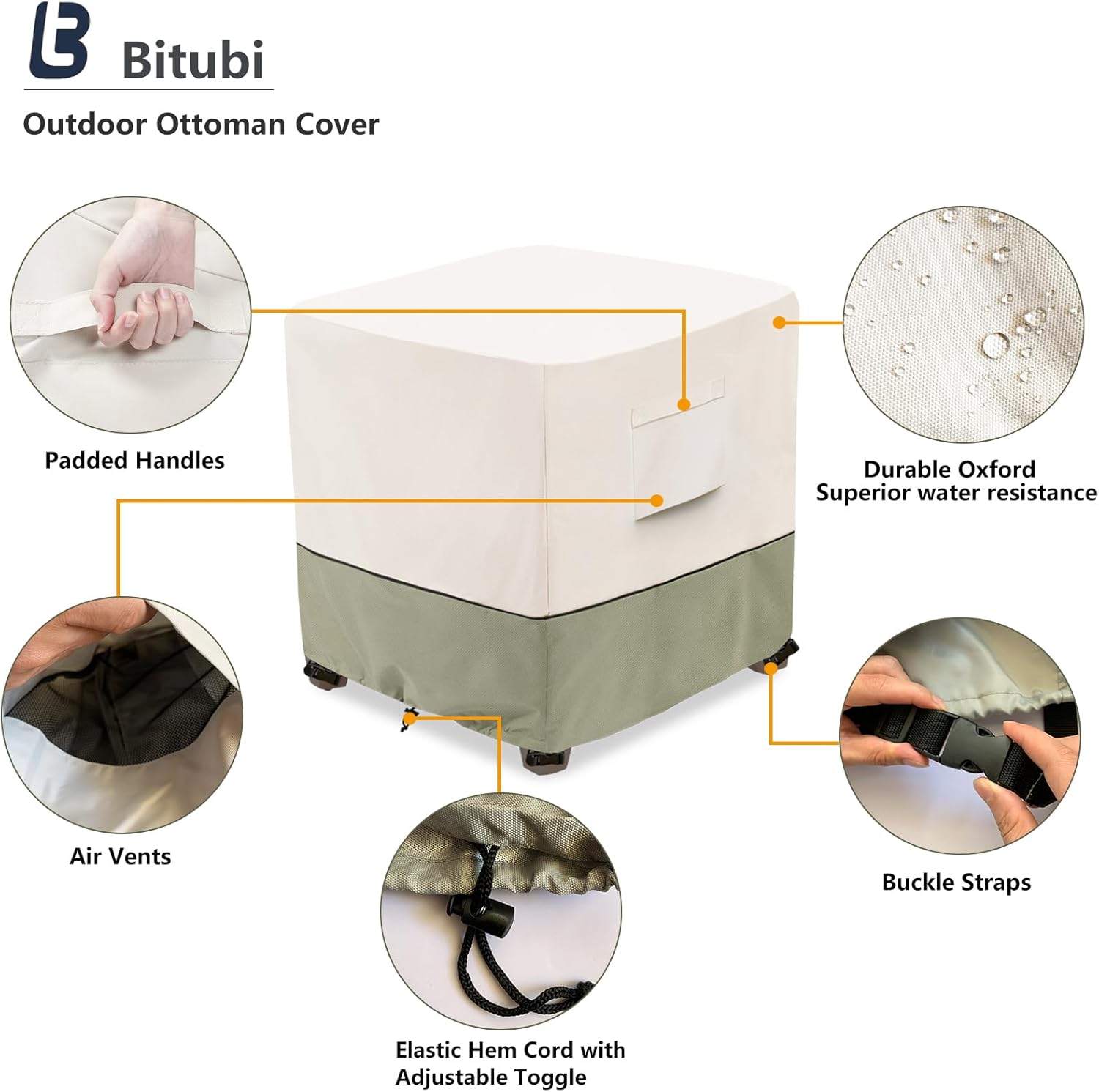 Bitubi

Outdoor Ottoman Cover

Padded Handles

Durable Oxford
Superior water resistance

Air Vents

Buckle Straps

Elastic Hem Cord with
Adjustable Toggle