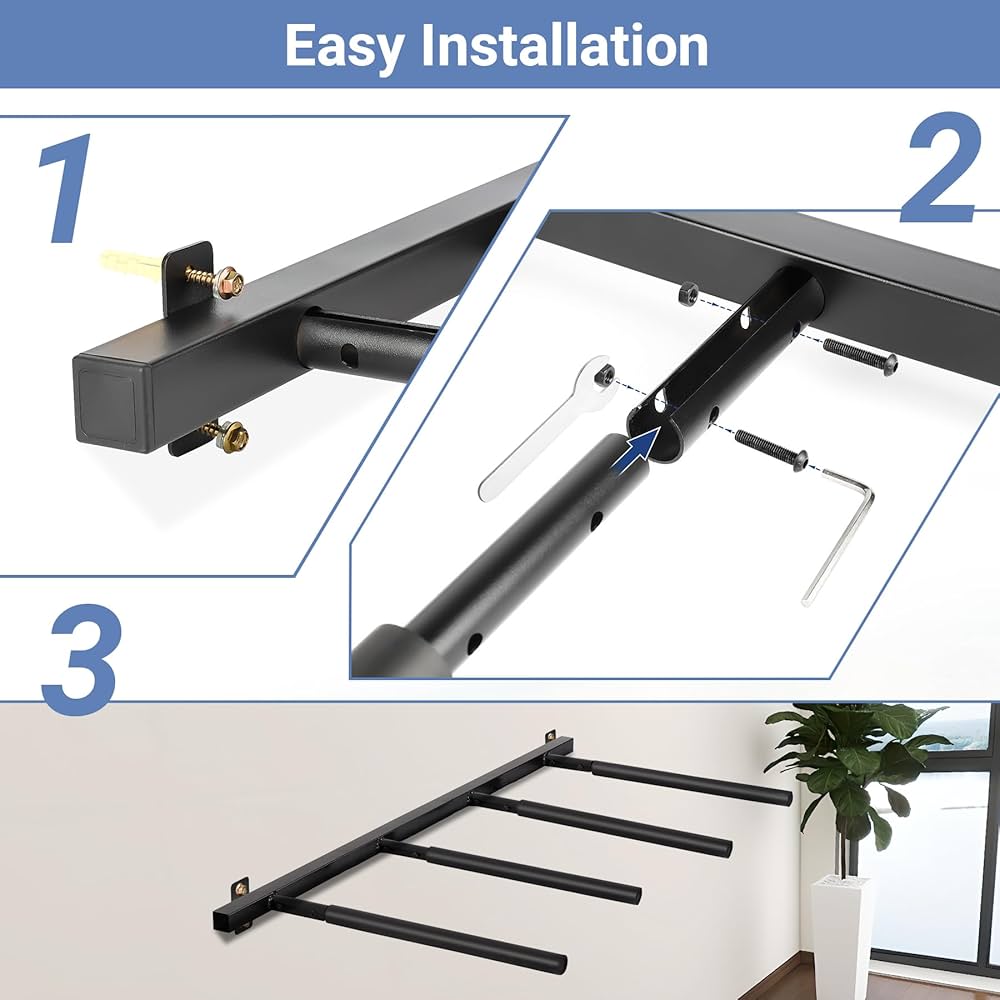 Easy Installation

1

2

3