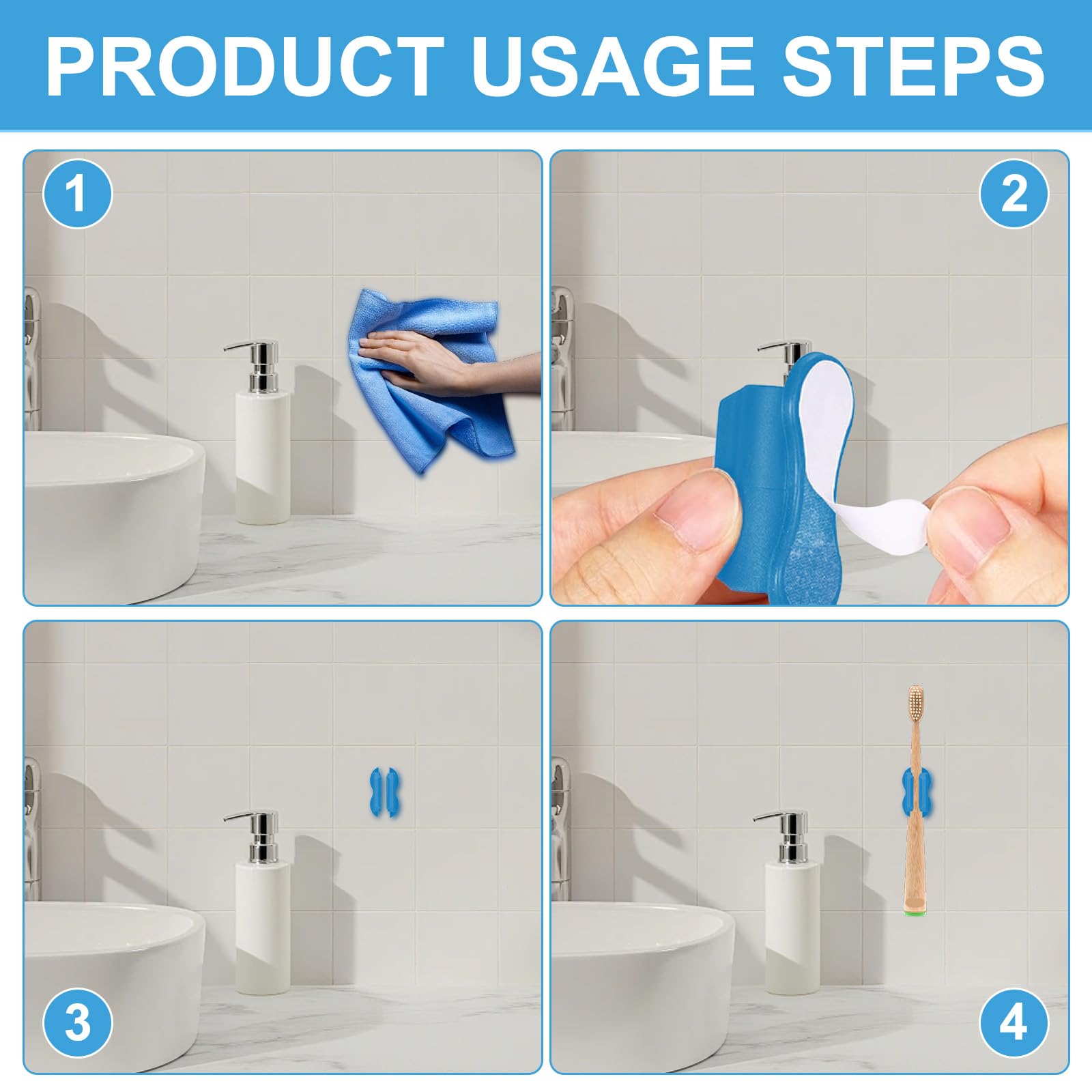 PRODUCT USAGE STEPS

1

2

3

4