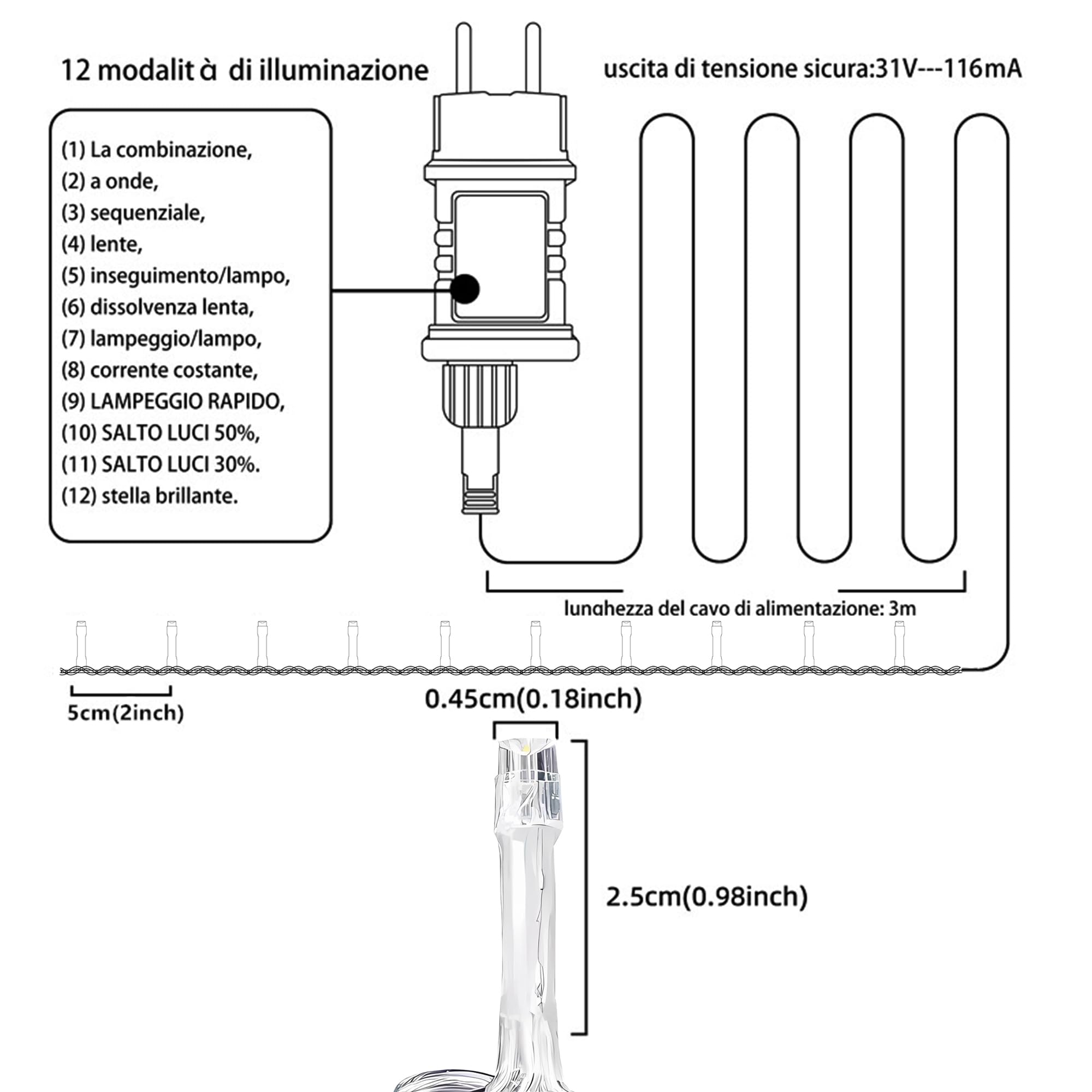 12 modalit à di illuminazione

uscita di tensione sicura:31V---116mA

(1) La combinazione,
(2) a onde,
(3) sequenziale,
(4) lente,
(5) inseguimento/lampo,
(6) dissolvenza lenta,
(7) lampeggio/lampo,
(8) corrente costante,
(9) LAMPEGGIO RAPIDO,
(10) SALTO LUCI 50%,
(11) SALTO LUCI 30%.
(12) stella brillante.

lunghezza del cavo di alimentazione: 3m

5cm(2inch)

0.45cm(0.18inch)

2.5cm(0.98inch)