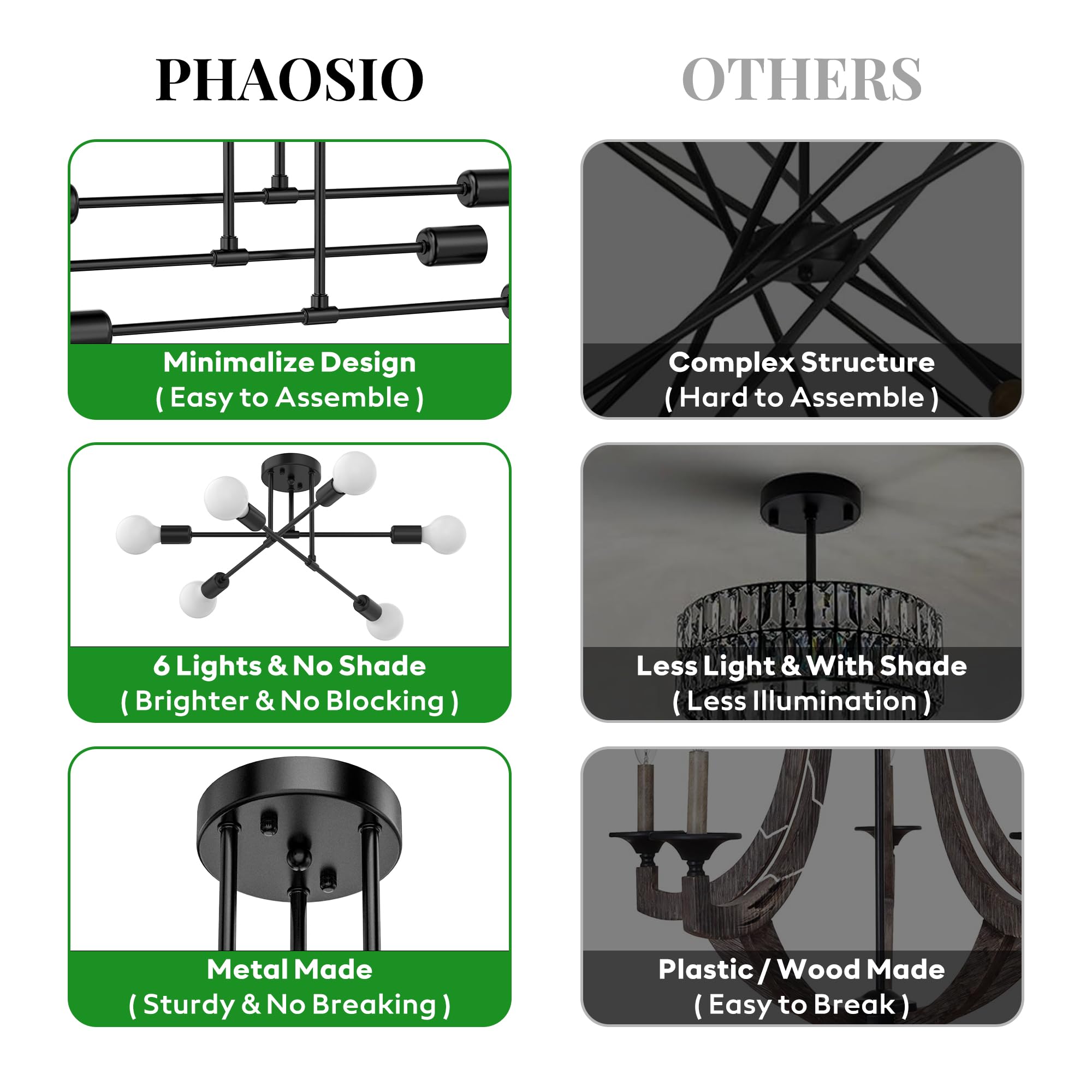 PHAOSIO

Minimalize Design
( Easy to Assemble )

6 Lights & No Shade
( Brighter & No Blocking )

Metal Made
( Sturdy & No Breaking )

OTHERS

Complex Structure
( Hard to Assemble )

Less Light & With Shade
( Less Illumination )

Plastic / Wood Made
( Easy to Break )