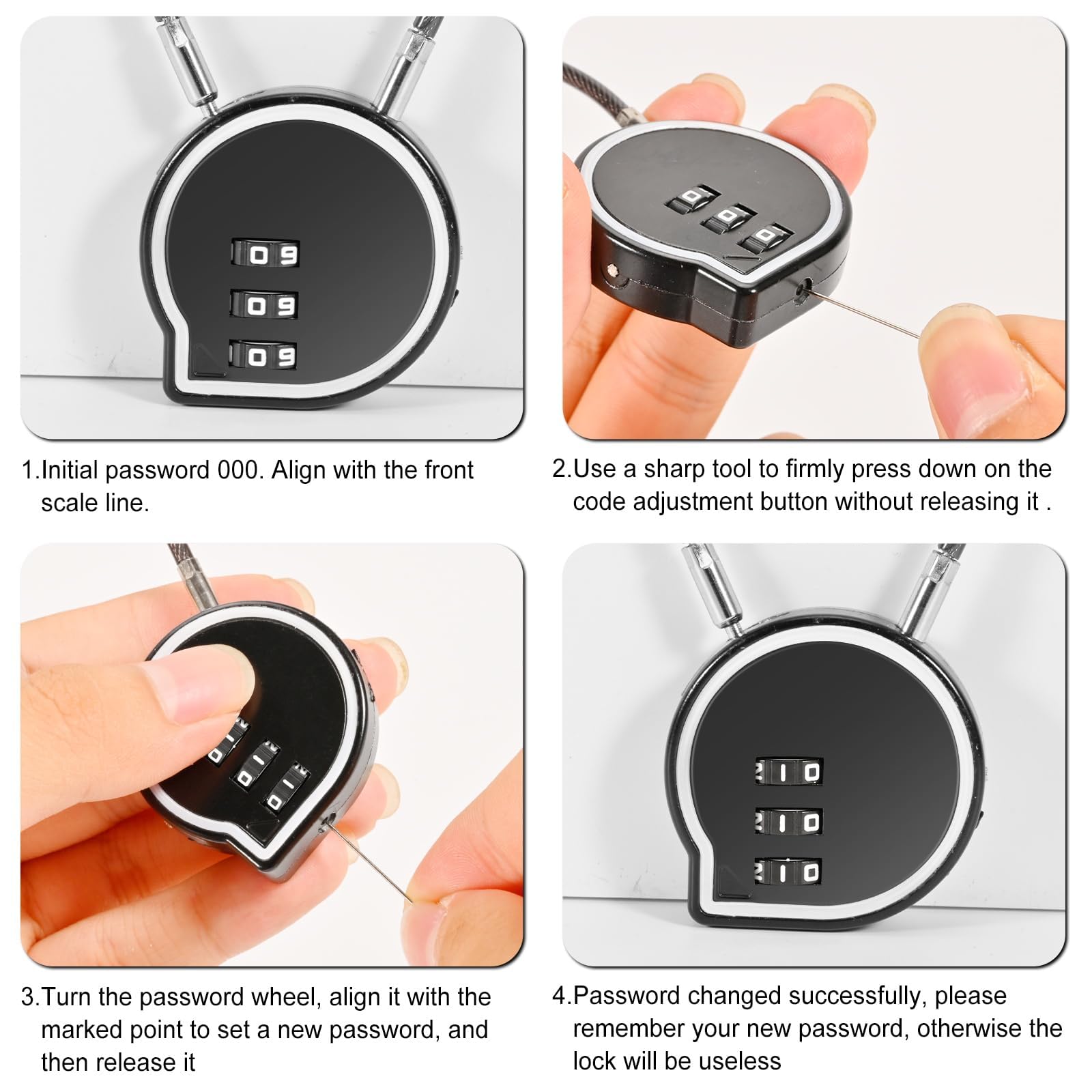 1.Initial password 000. Align with the front scale line.

2.Use a sharp tool to firmly press down on the code adjustment button without releasing it .

3.Turn the password wheel, align it with the marked point to set a new password, and then release it

4.Password changed successfully, please remember your new password, otherwise the lock will be useless