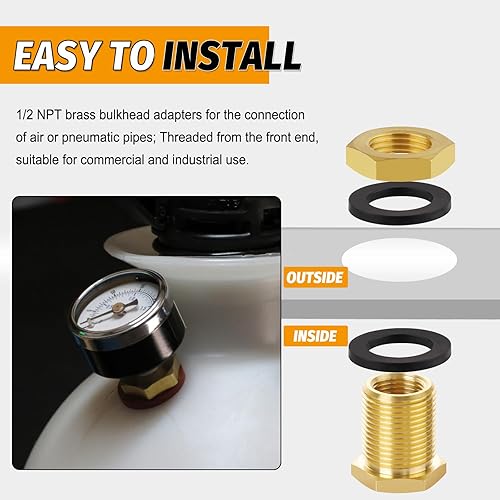 EASY TO INSTALL

1/2 NPT brass bulkhead adapters for the connection of air or pneumatic pipes; Threaded from the front end, suitable for commercial and industrial use.

OUTSIDE

INSIDE