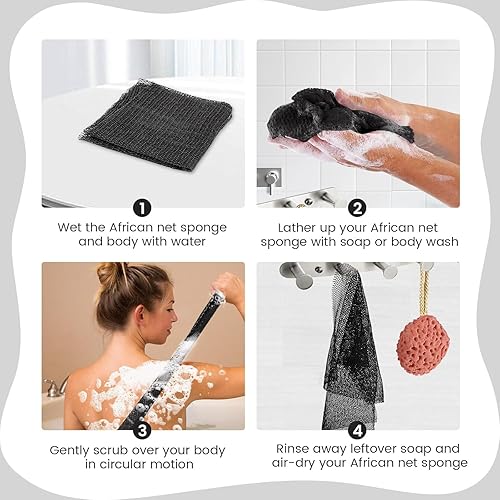 1
Wet the African net sponge and body with water

2
Lather up your African net sponge with soap or body wash

3
Gently scrub over your body in circular motion

4
Rinse away leftover soap and air-dry your African net sponge