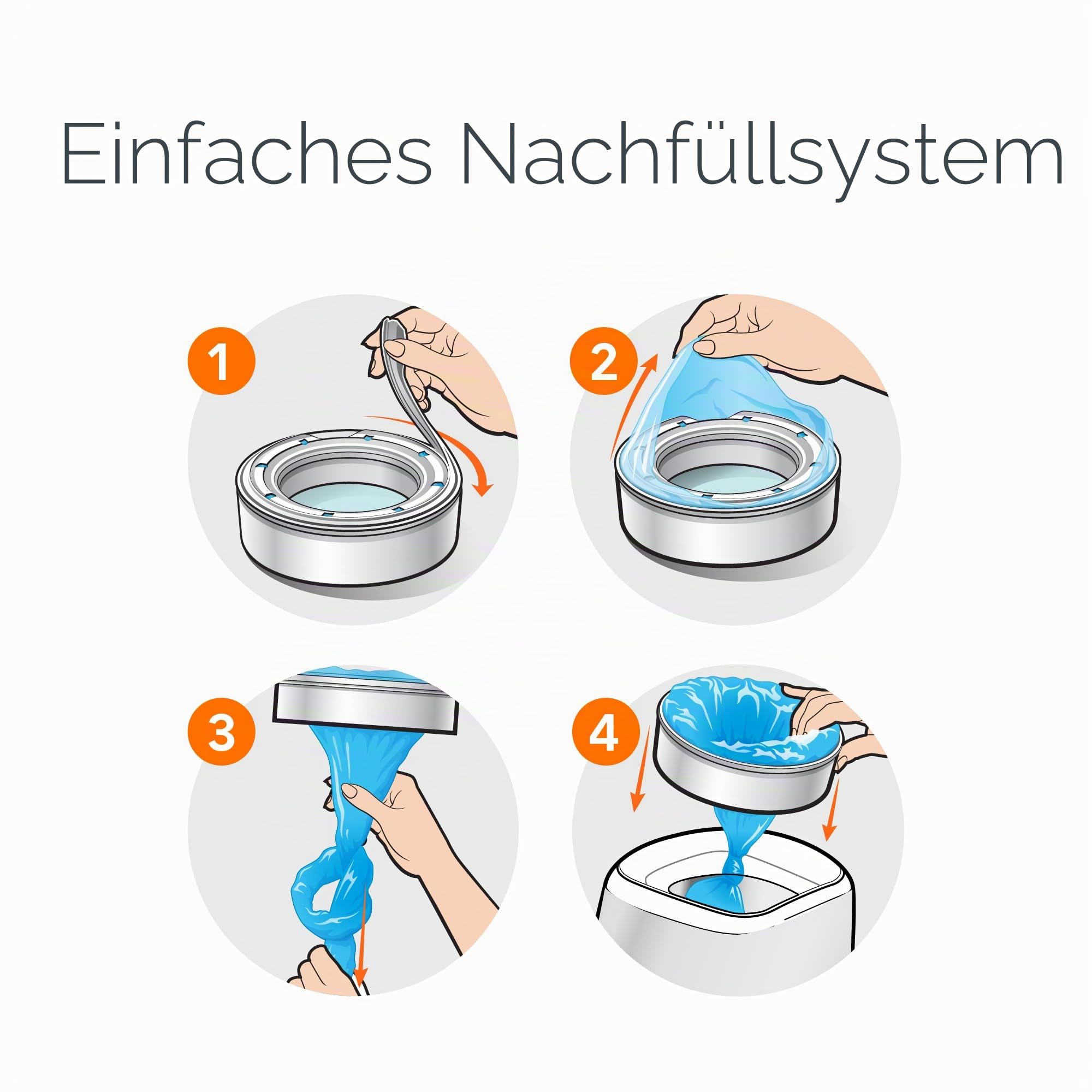 Einfaches Nachfüllsystem

1

2

3

4