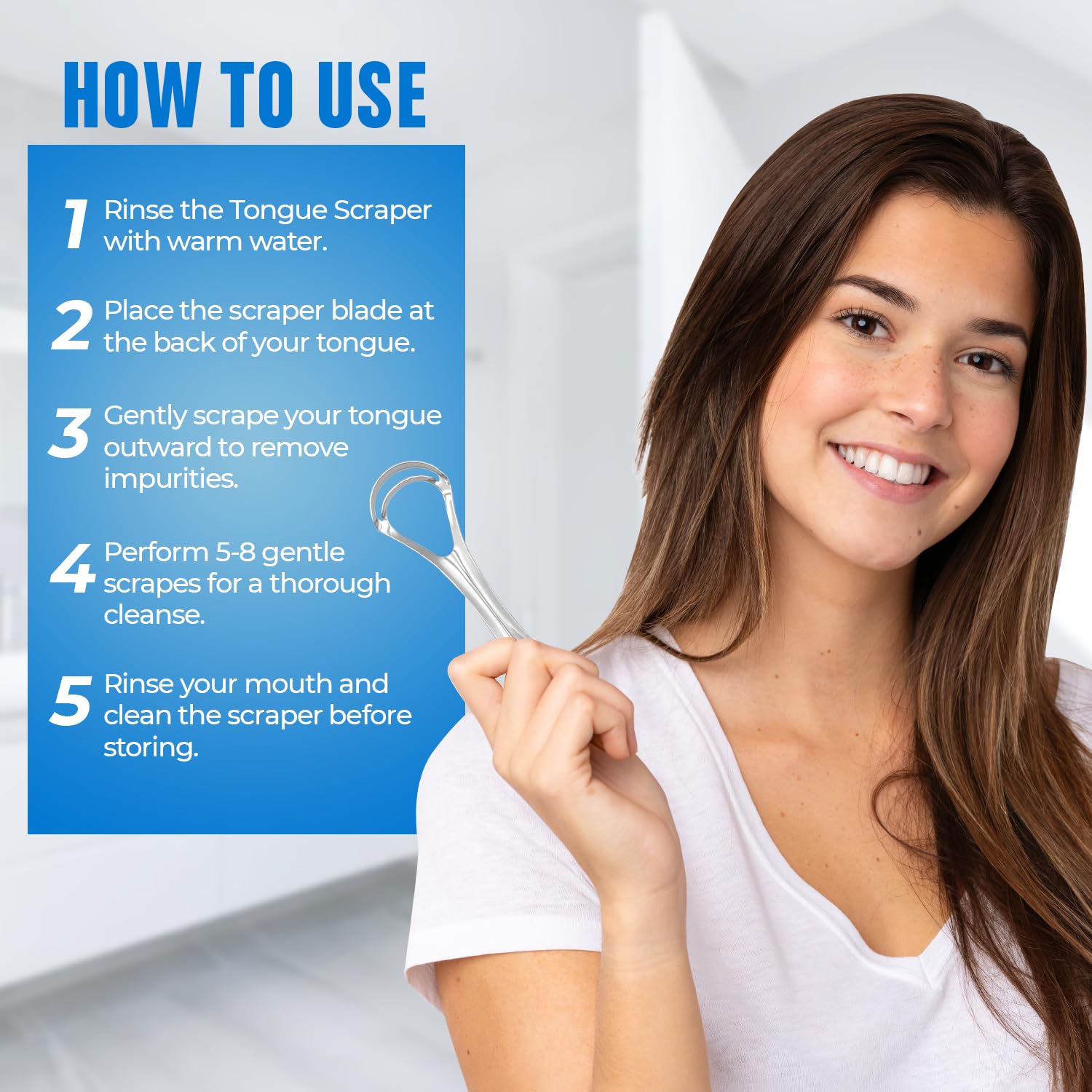 HOW TO USE

1 Rinse the Tongue Scraper with warm water.

2 Place the scraper blade at the back of your tongue.

3 Gently scrape your tongue outward to remove impurities.

4 Perform 5-8 gentle scrapes for a thorough cleanse.

5 Rinse your mouth and clean the scraper before storing.