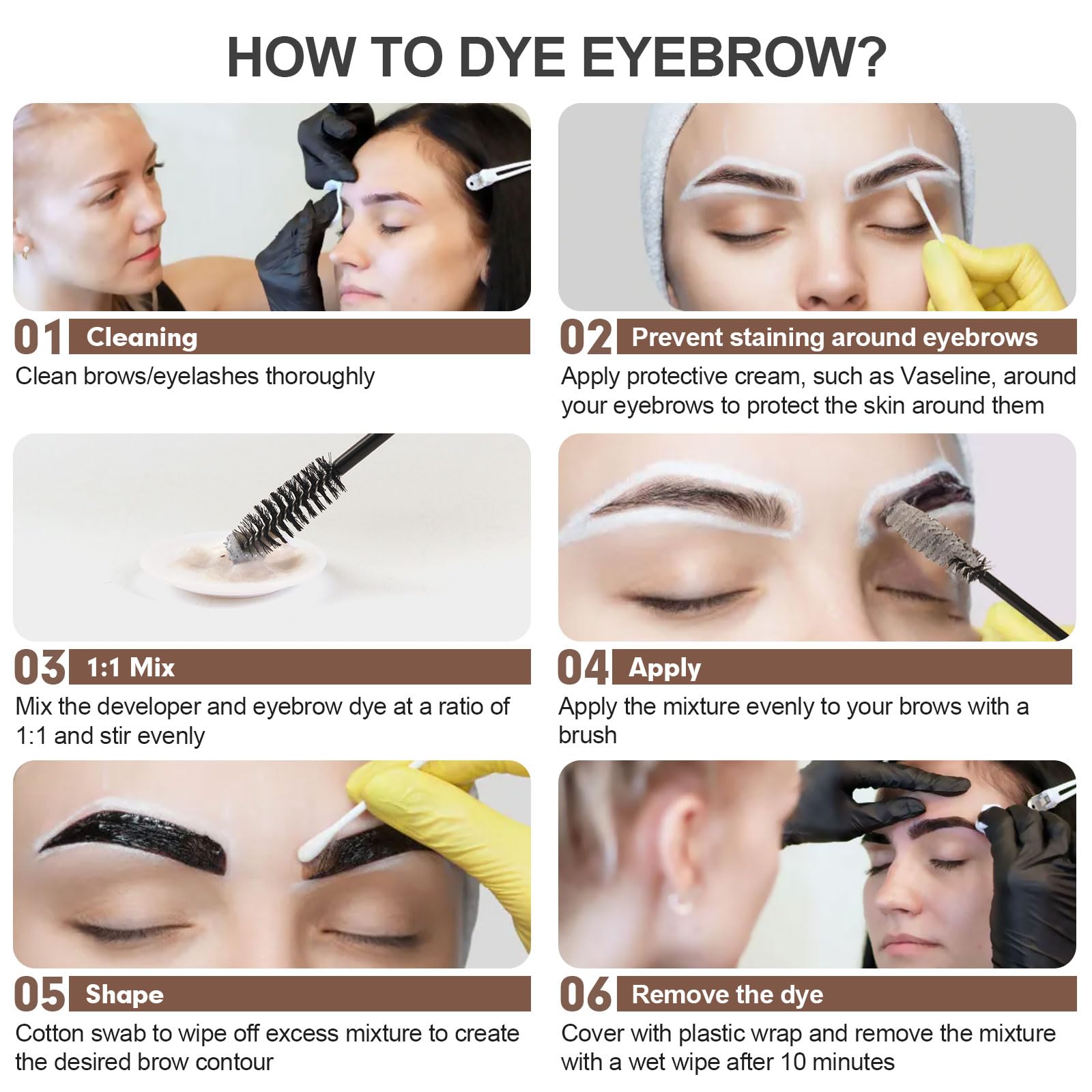 HOW TO DYE EYEBROW?

01 Cleaning
Clean brows/eyelashes thoroughly

02 Prevent staining around eyebrows
Apply protective cream, such as Vaseline, around your eyebrows to protect the skin around them

03 1:1 Mix
Mix the developer and eyebrow dye at a ratio of 1:1 and stir evenly

04 Apply
Apply the mixture evenly to your brows with a brush

05 Shape
Cotton swab to wipe off excess mixture to create the desired brow contour

06 Remove the dye
Cover with plastic wrap and remove the mixture with a wet wipe after 10 minutes