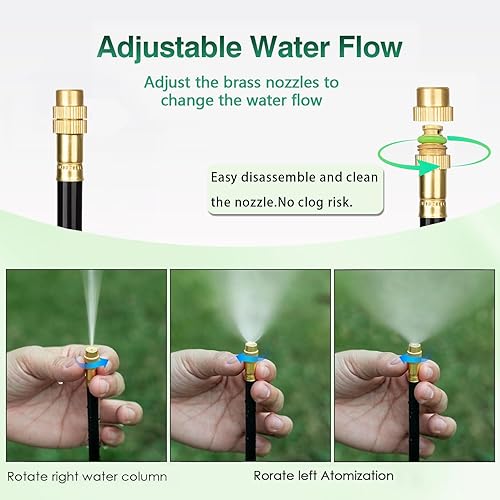 Adjustable Water Flow

Adjust the brass nozzles to change the water flow

Easy disassemble and clean the nozzle.No clog risk.

Rotate right water column

Rorate left Atomization