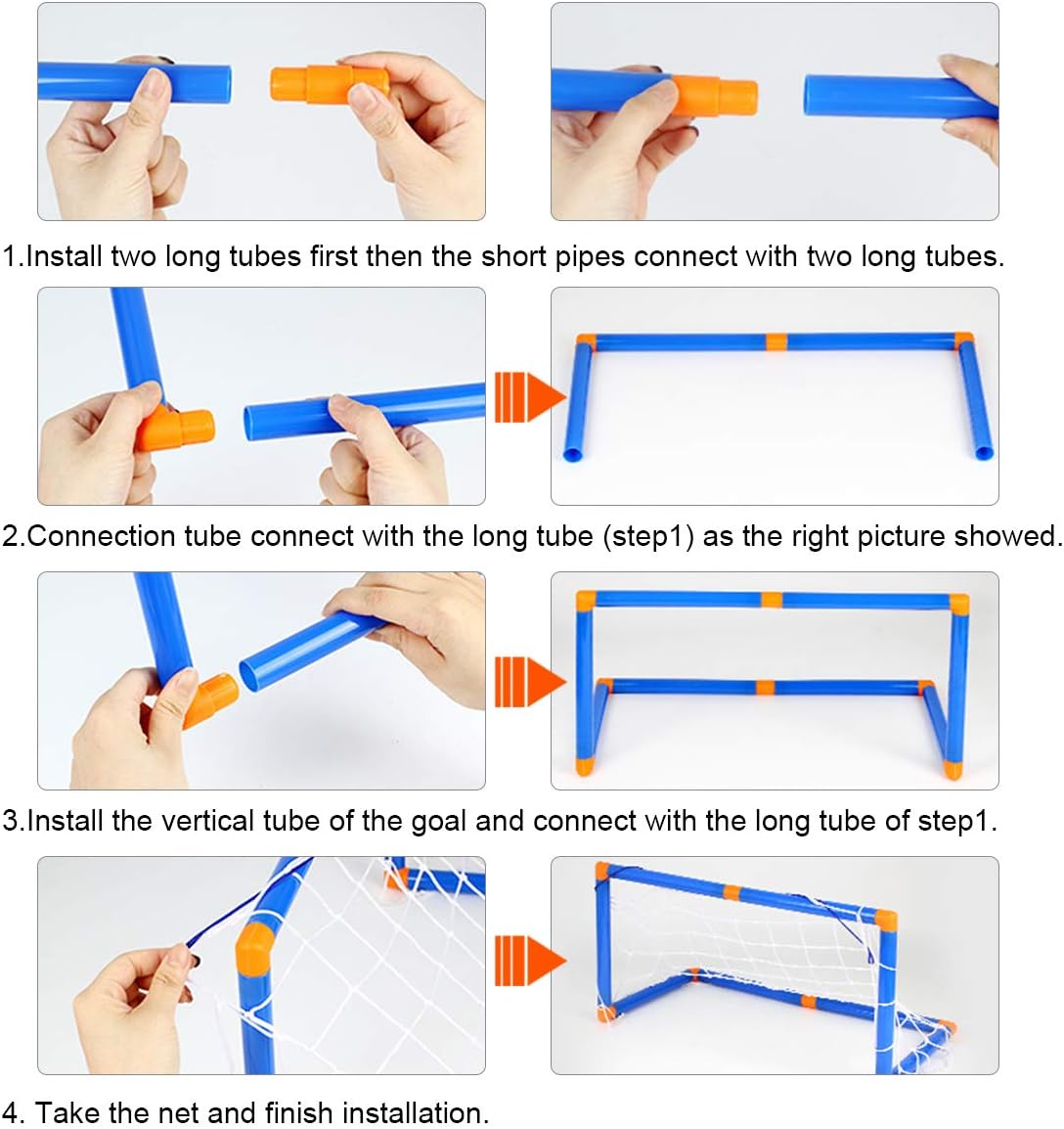 1.Install two long tubes first then the short pipes connect with two long tubes.

2.Connection tube connect with the long tube (step1) as the right picture showed.

3.Install the vertical tube of the goal and connect with the long tube of step1.

4. Take the net and finish installation.