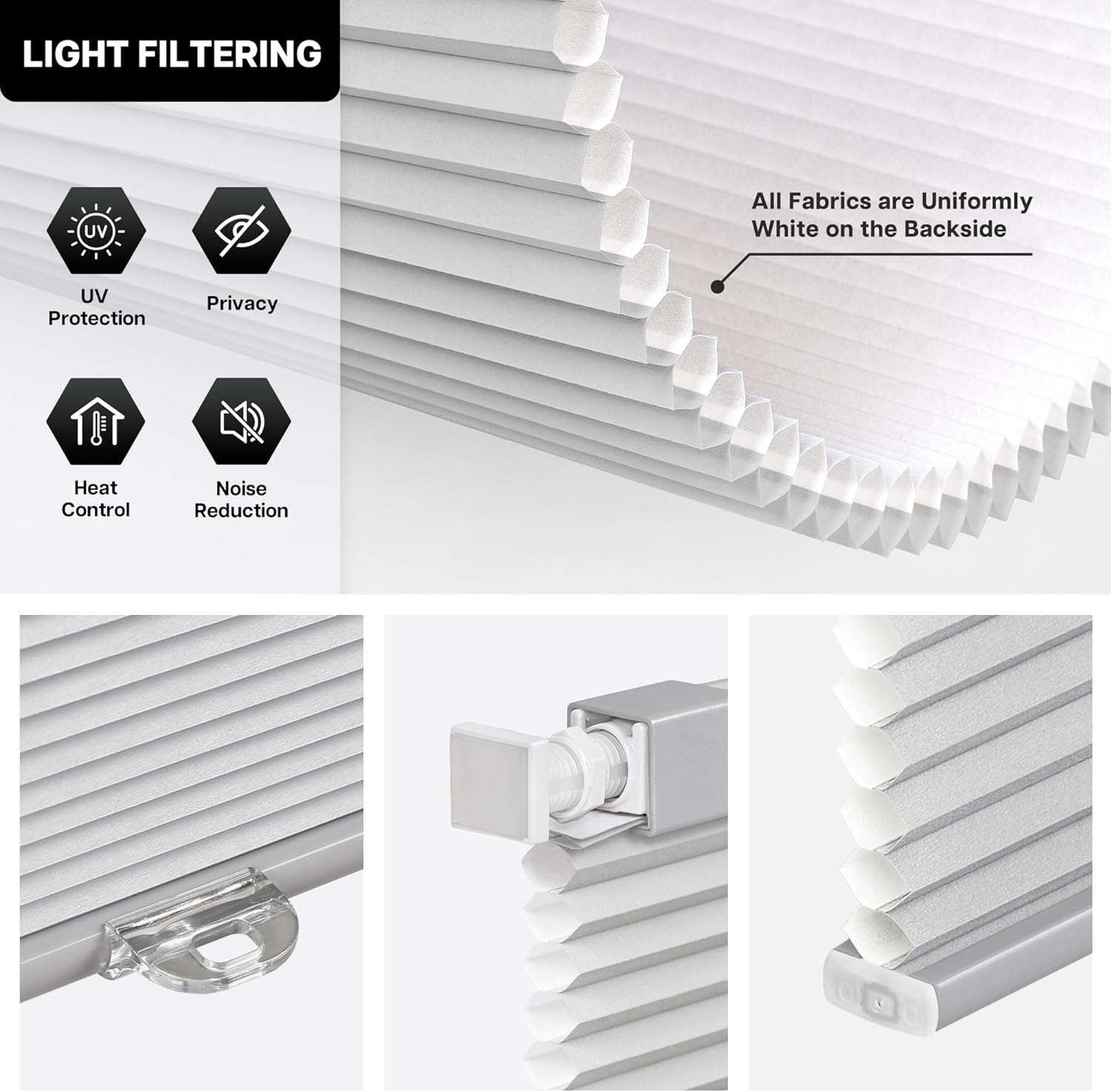 LIGHT FILTERING

UV

UV Protection

Privacy

Heat Control

Noise Reduction

All Fabrics are Uniformly White on the Backside