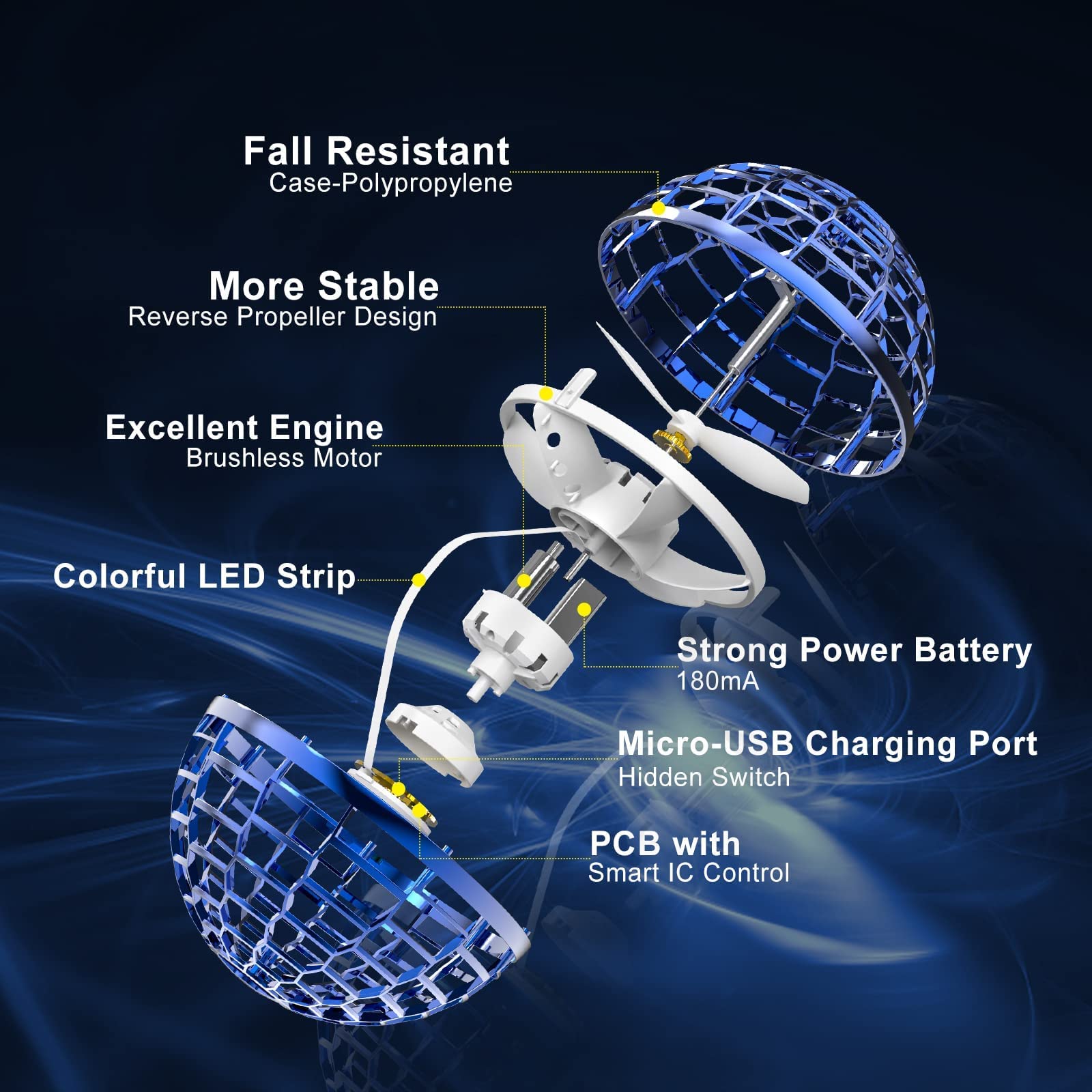 Fall Resistant
Case-Polypropylene

More Stable
Reverse Propeller Design

Excellent Engine
Brushless Motor

Colorful LED Strip

Strong Power Battery
180mA

Micro-USB Charging Port
Hidden Switch

PCB with
Smart IC Control