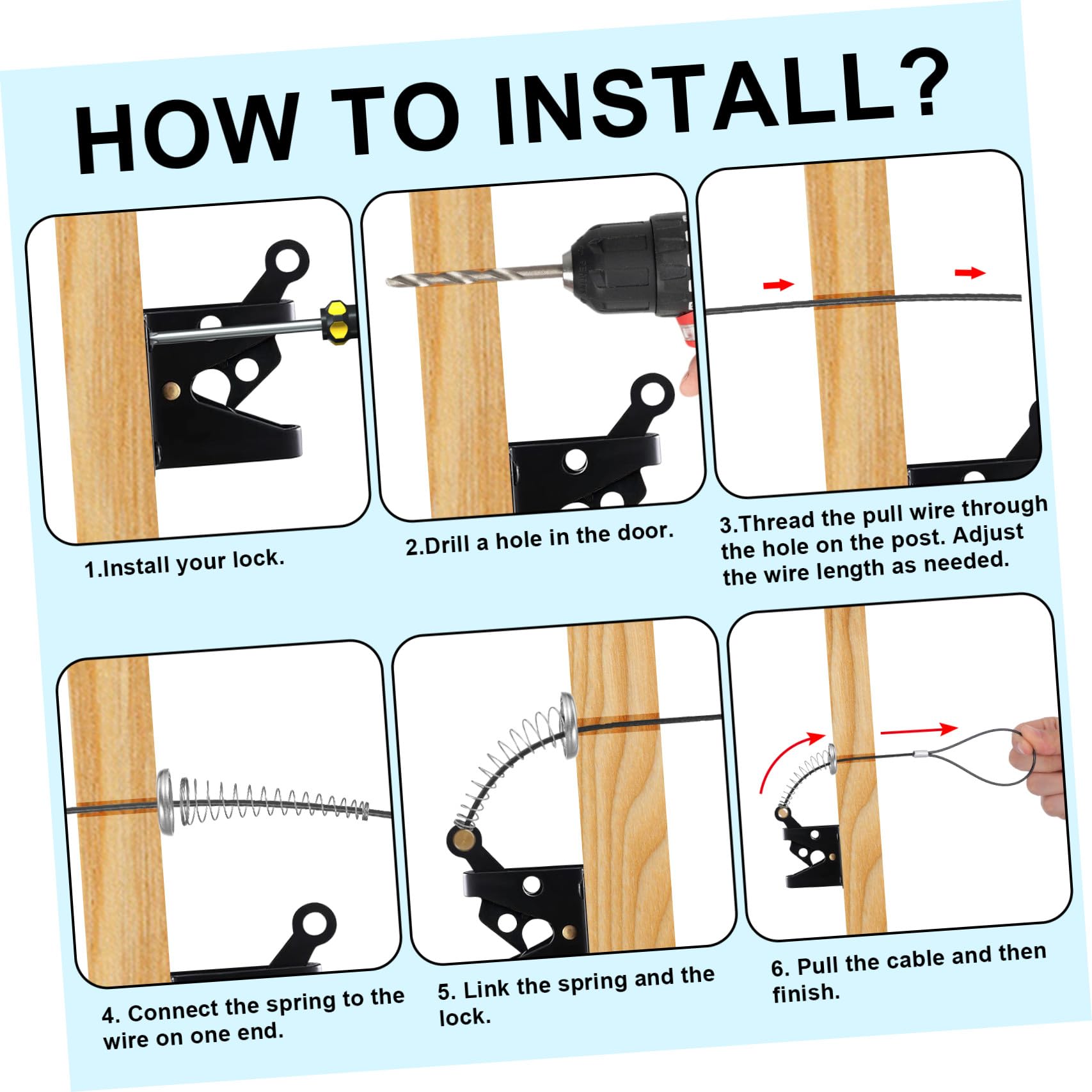 HOW TO INSTALL?

1.Install your lock.

2.Drill a hole in the door.

3.Thread the pull wire through the hole on the post. Adjust the wire length as needed.

4. Connect the spring to the wire on one end.

5. Link the spring and the lock.

6. Pull the cable and then finish.