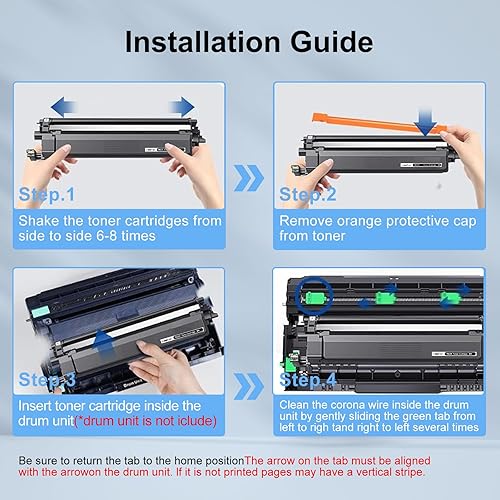 Installation Guide

Step.1
Shake the toner cartridges from side to side 6-8 times

Step.2
Remove orange protective cap from toner

Step.3
Insert toner cartridge inside the drum unit(*drum unit is not iclude)

Step.4
Clean the corona wire inside the drum unit by gently sliding the green tab from left to righ tand right to left several times

Be sure to return the tab to the home positionThe arrow on the tab must be aligned with the arrowon the drum unit. If it is not printed pages may have a vertical stripe.