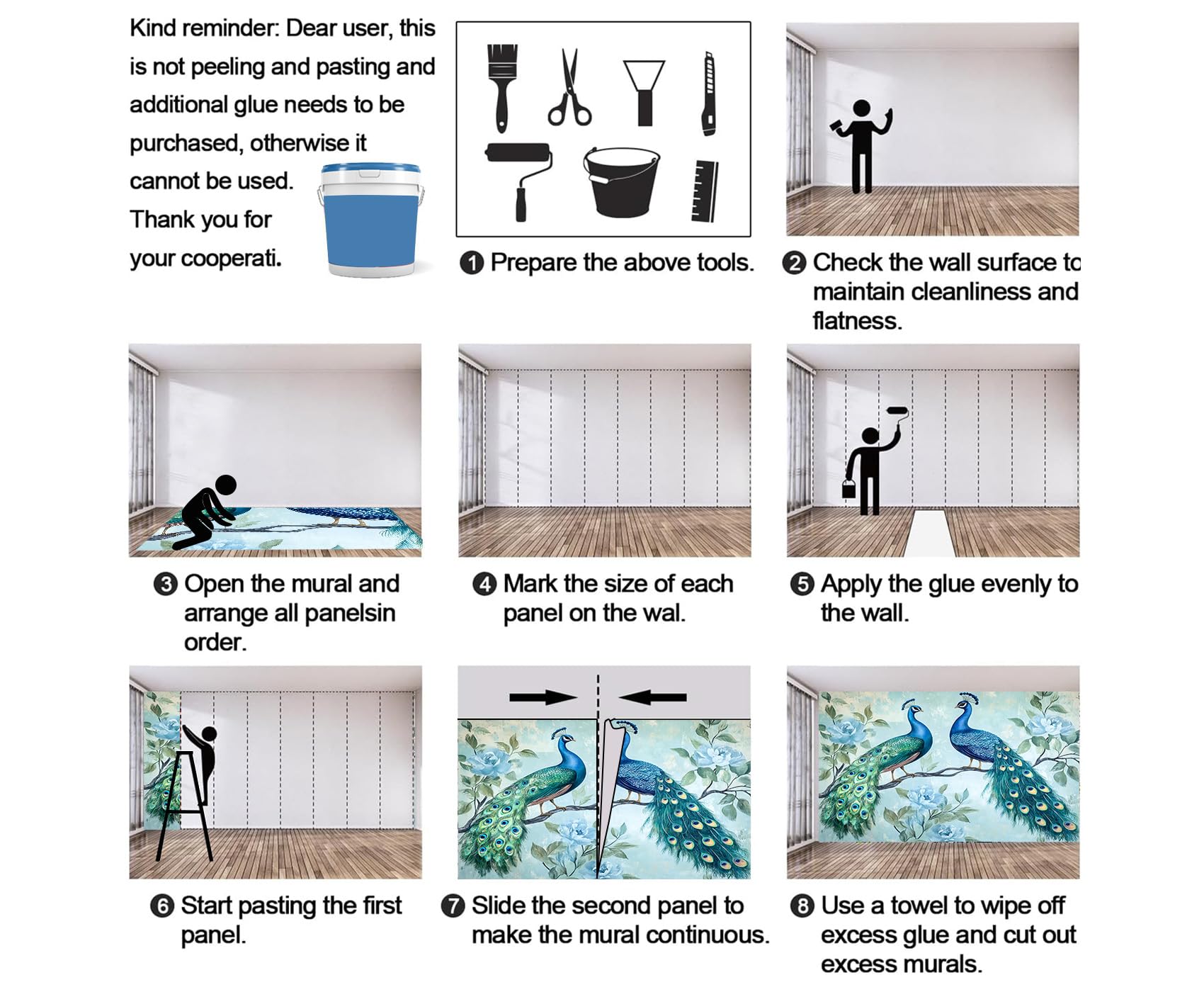 Kind reminder: Dear user, this is not peeling and pasting and additional glue needs to be purchased, otherwise it cannot be used. Thank you for your cooperati.

❶ Prepare the above tools.

❷ Check the wall surface to maintain cleanliness and flatness.

❸ Open the mural and arrange all panelsin order.

❹ Mark the size of each panel on the wal.

❺ Apply the glue evenly to the wall.

❻ Start pasting the first panel.

❼ Slide the second panel to make the mural continuous.

❽ Use a towel to wipe off excess glue and cut out excess murals.