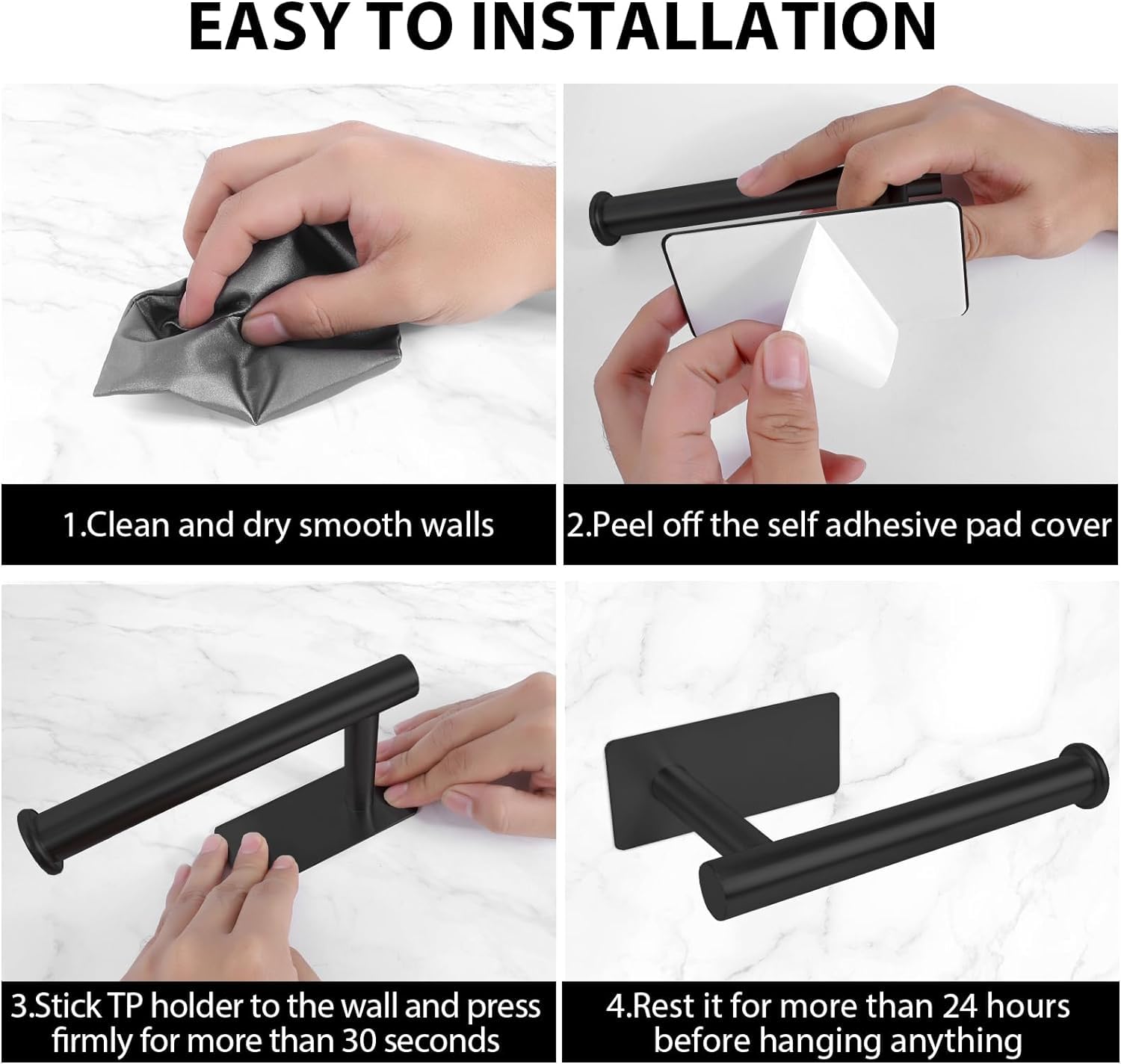 EASY TO INSTALLATION

1.Clean and dry smooth walls

2.Peel off the self adhesive pad cover

3.Stick TP holder to the wall and press firmly for more than 30 seconds

4.Rest it for more than 24 hours before hanging anything