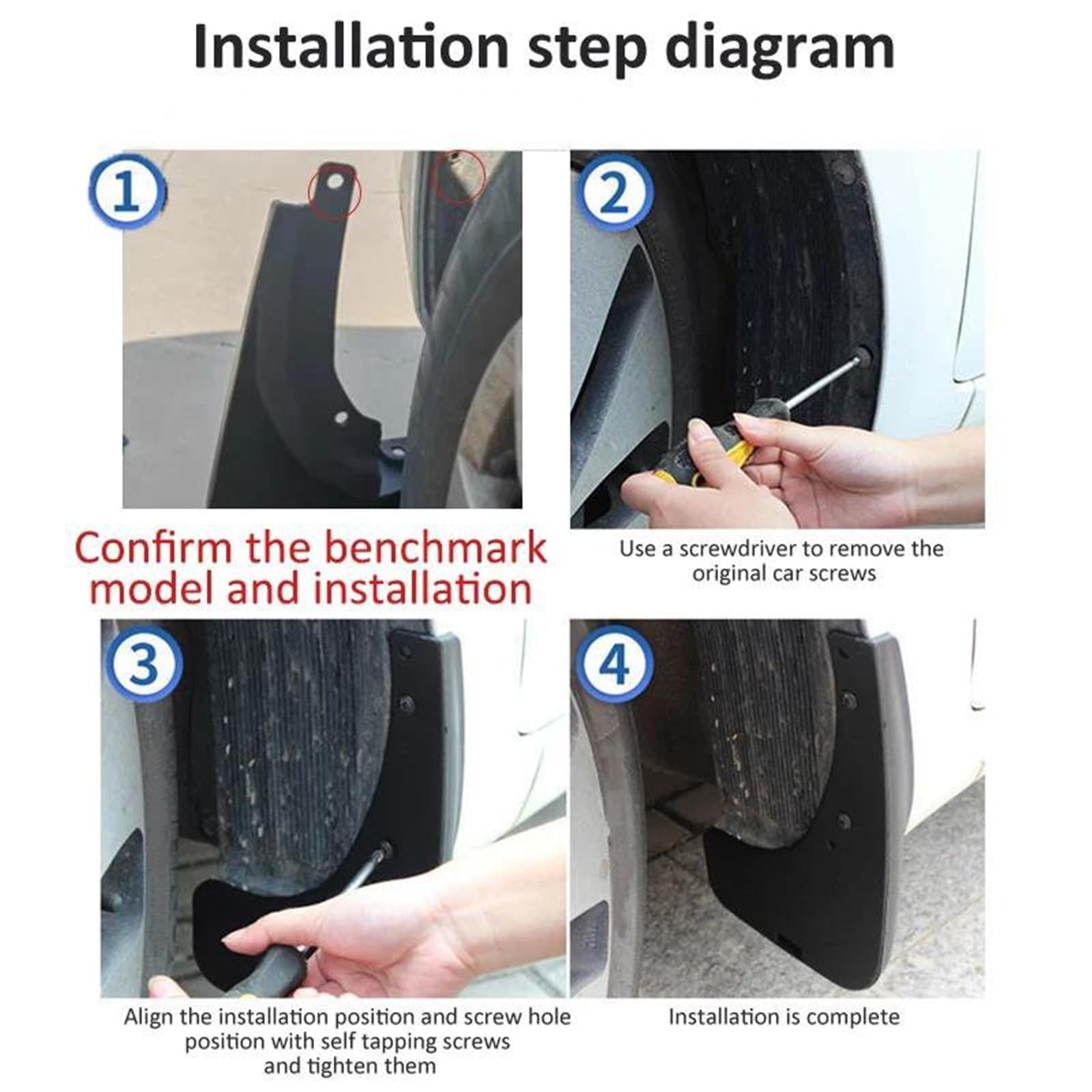 Installation step diagram

1

Confirm the benchmark model and installation

2

Use a screwdriver to remove the original car screws

3

Align the installation position and screw hole position with self tapping screws and tighten them

4

Installation is complete