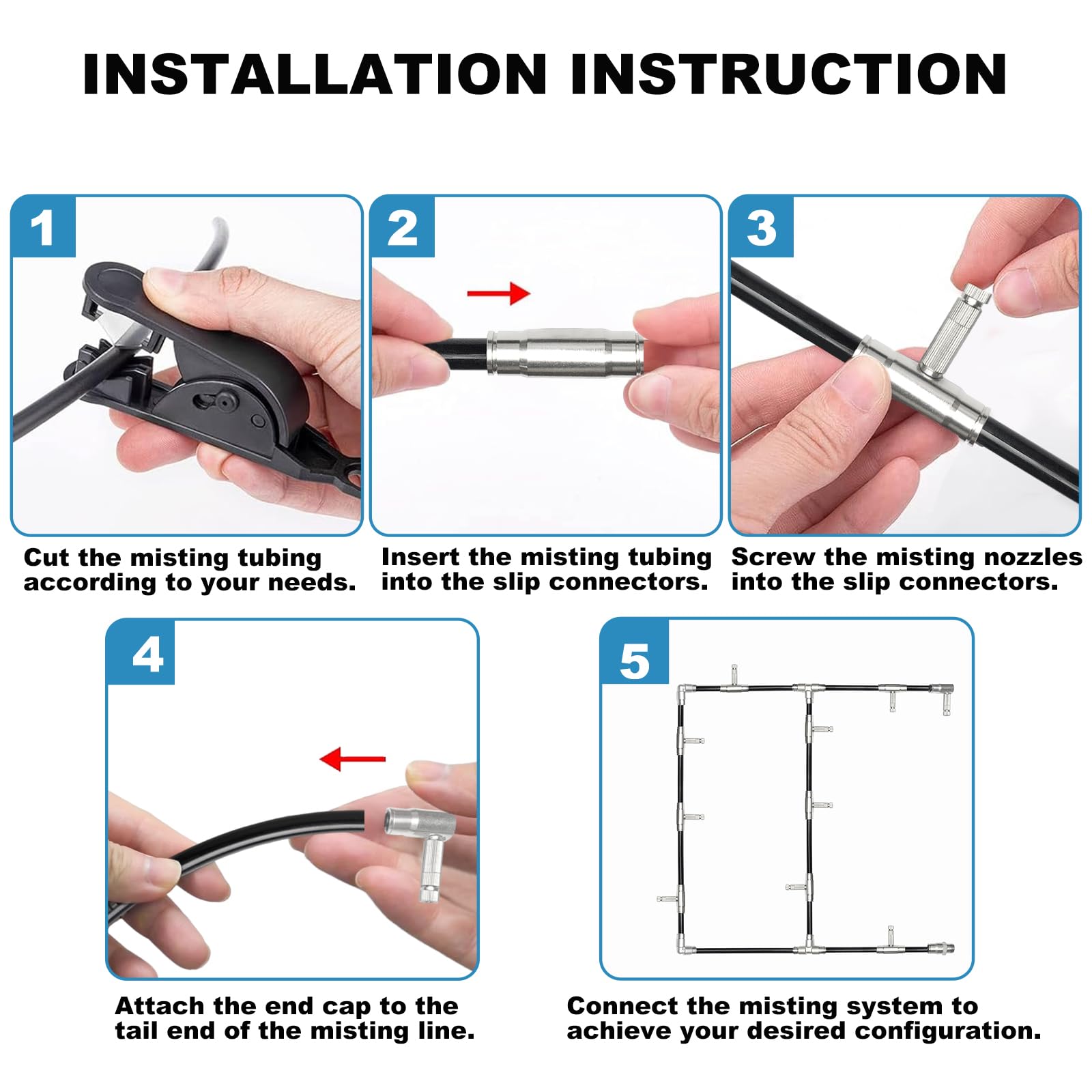 INSTALLATION INSTRUCTION

1

Cut the misting tubing according to your needs.

2

Insert the misting tubing into the slip connectors.

3

Screw the misting nozzles into the slip connectors.

4

Attach the end cap to the tail end of the misting line.

5

Connect the misting system to achieve your desired configuration.