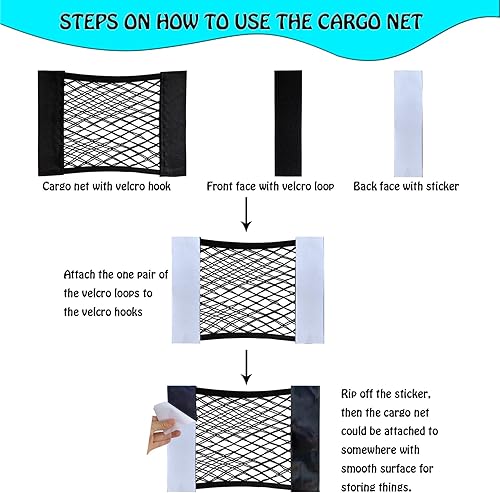 STEPS ON HOW TO USE THE CARGO NET

Cargo net with velcro hook

Front face with velcro loop

Back face with sticker

Attach the one pair of the velcro loops to the velcro hooks

Rip off the sticker, then the cargo net could be attached to somewhere with smooth surface for storing things.