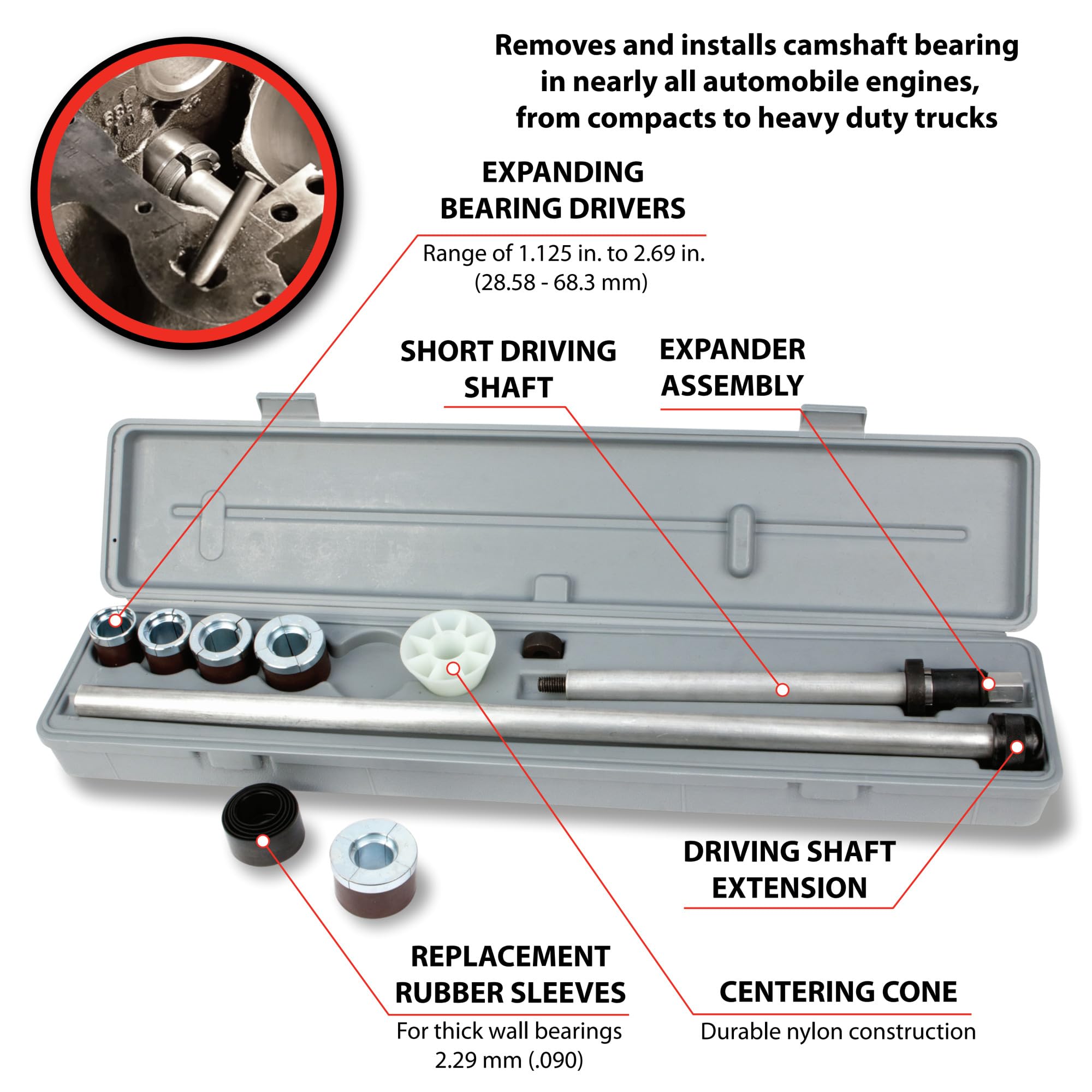 Removes and installs camshaft bearing in nearly all automobile engines, from compacts to heavy duty trucks

EXPANDING BEARING DRIVERS

Range of 1.125 in. to 2.69 in. (28.58 - 68.3 mm)

SHORT DRIVING SHAFT

EXPANDER ASSEMBLY

DRIVING SHAFT EXTENSION

REPLACEMENT RUBBER SLEEVES

For thick wall bearings 2.29 mm (.090)

CENTERING CONE

Durable nylon construction