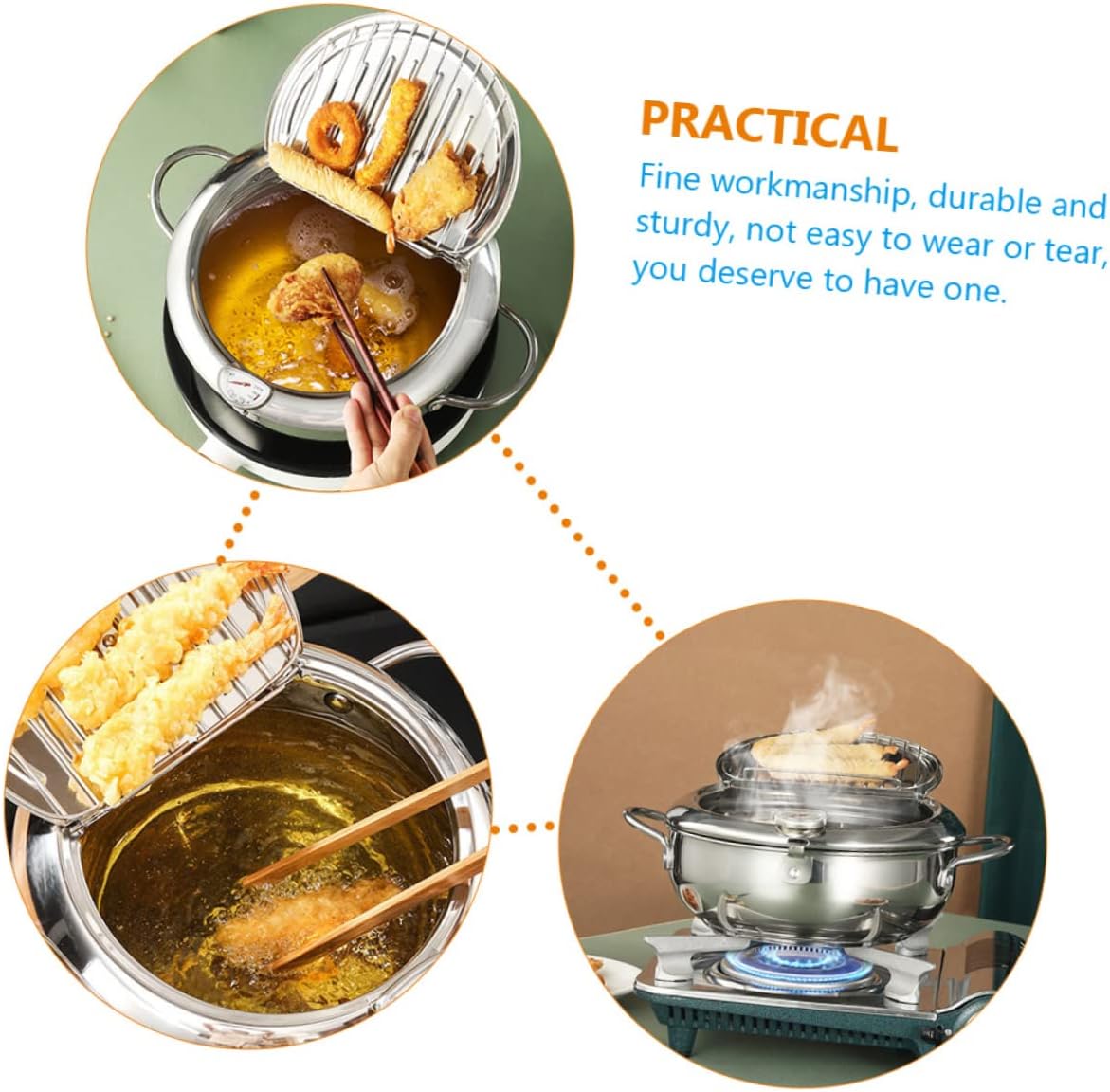 PRACTICAL

Fine workmanship, durable and sturdy, not easy to wear or tear, you deserve to have one.