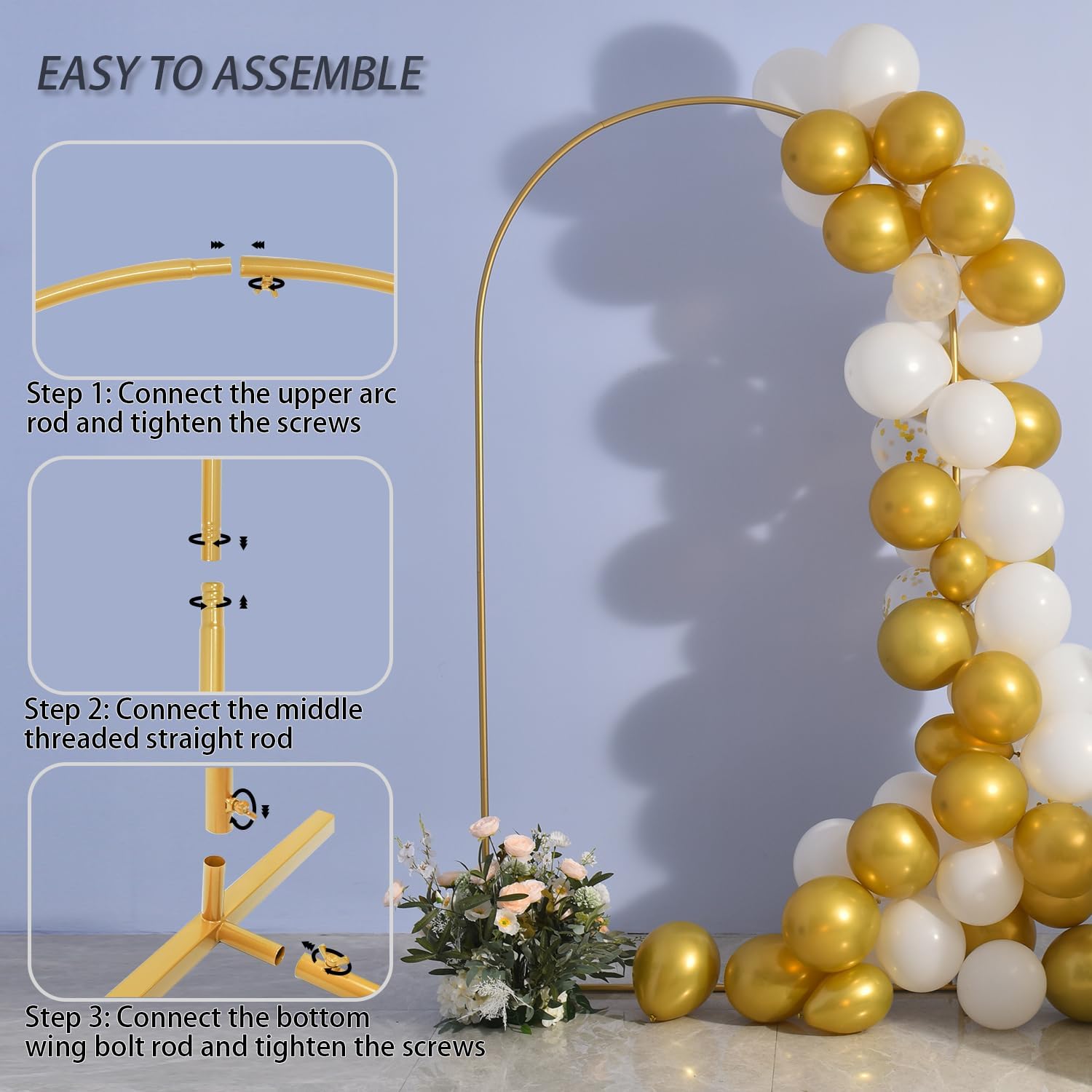 EASY TO ASSEMBLE

Step 1: Connect the upper arc rod and tighten the screws

Step 2: Connect the middle threaded straight rod

Step 3: Connect the bottom wing bolt rod and tighten the screws