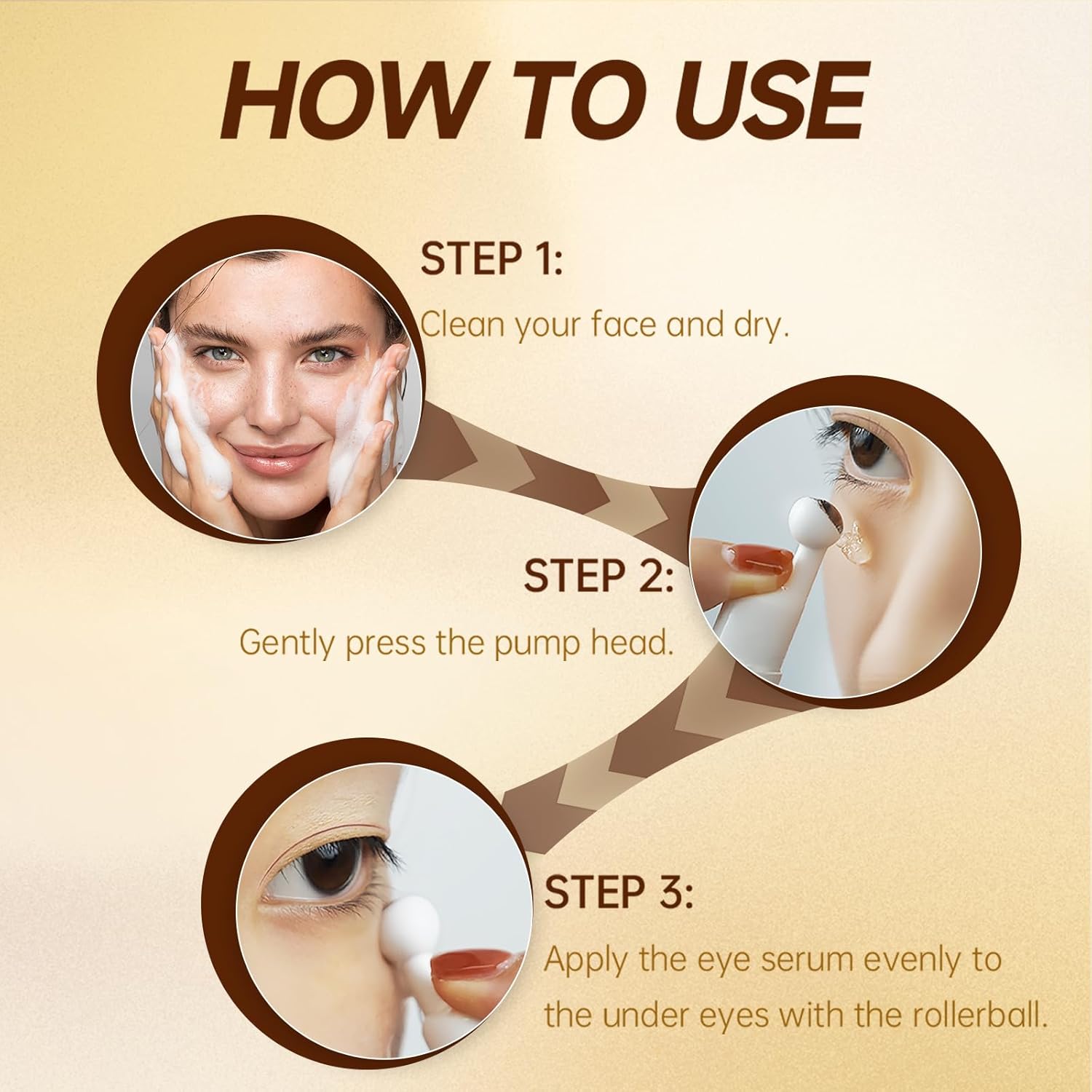 HOW TO USE

STEP 1:
Clean your face and dry.

STEP 2:
Gently press the pump head.

STEP 3:
Apply the eye serum evenly to the under eyes with the rollerball.