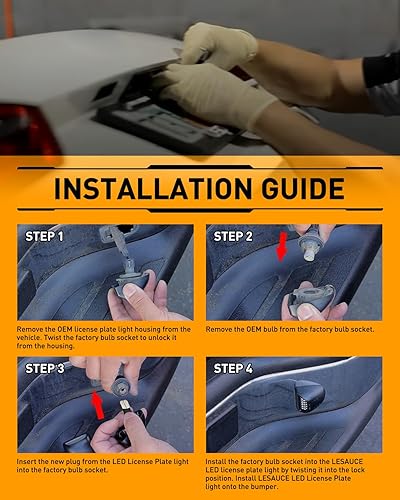 INSTALLATION GUIDE

STEP 1

Remove the OEM license plate light housing from the vehicle. Twist the factory bulb socket to unlock it from the housing.

STEP 2

Remove the OEM bulb from the factory bulb socket.

STEP 3

Insert the new plug from the LED License Plate light into the factory bulb socket.

STEP 4

Install the factory bulb socket into the LESAUCE LED license plate light by twisting it into the lock position. Install LESAUCE LED License Plate light onto the bumper.