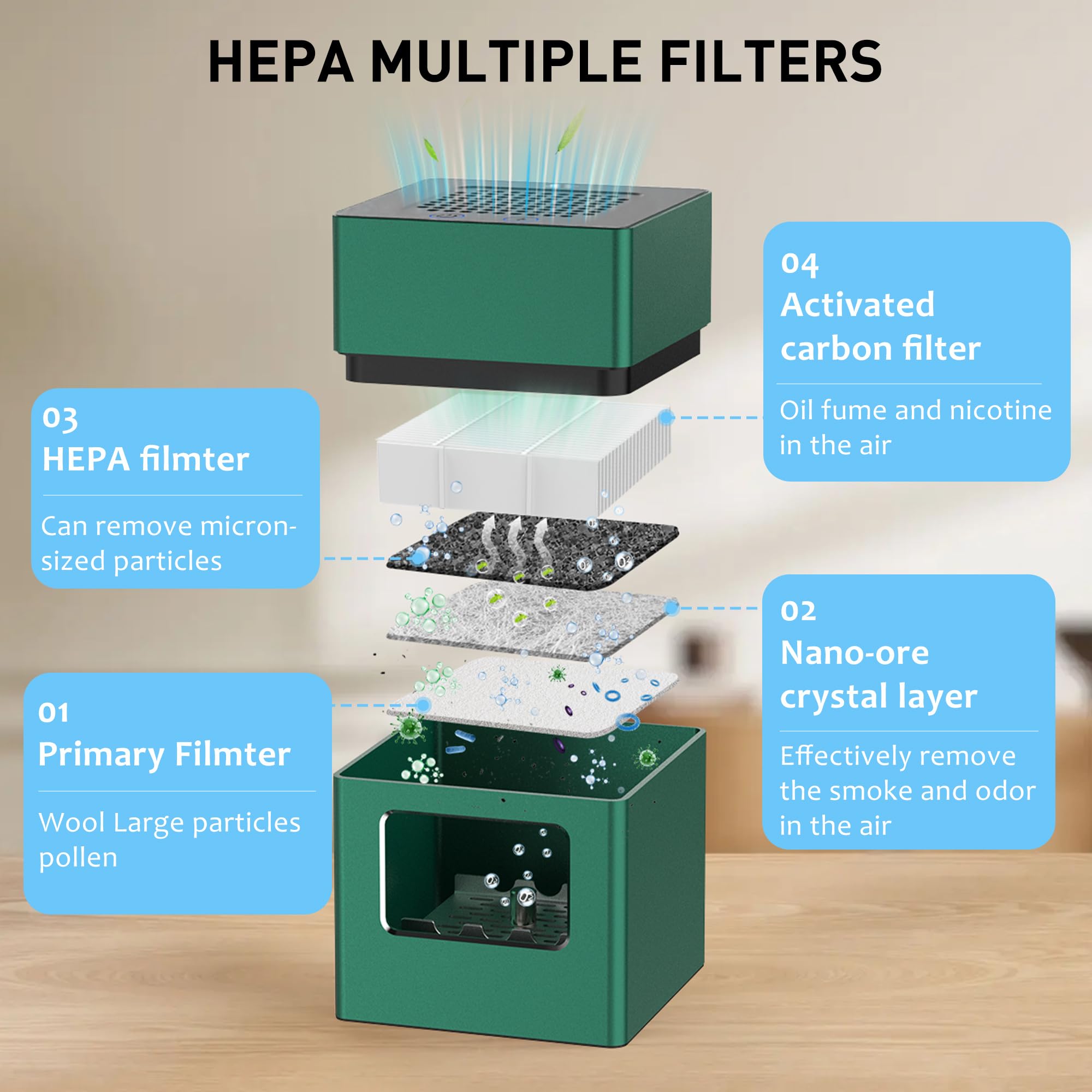 HEPA MULTIPLE FILTERS

04
Activated carbon filter

Oil fume and nicotine in the air

03
HEPA filmter

Can remove micron-sized particles

02
Nano-ore crystal layer

Effectively remove the smoke and odor in the air

01
Primary Filmter

Wool Large particles pollen