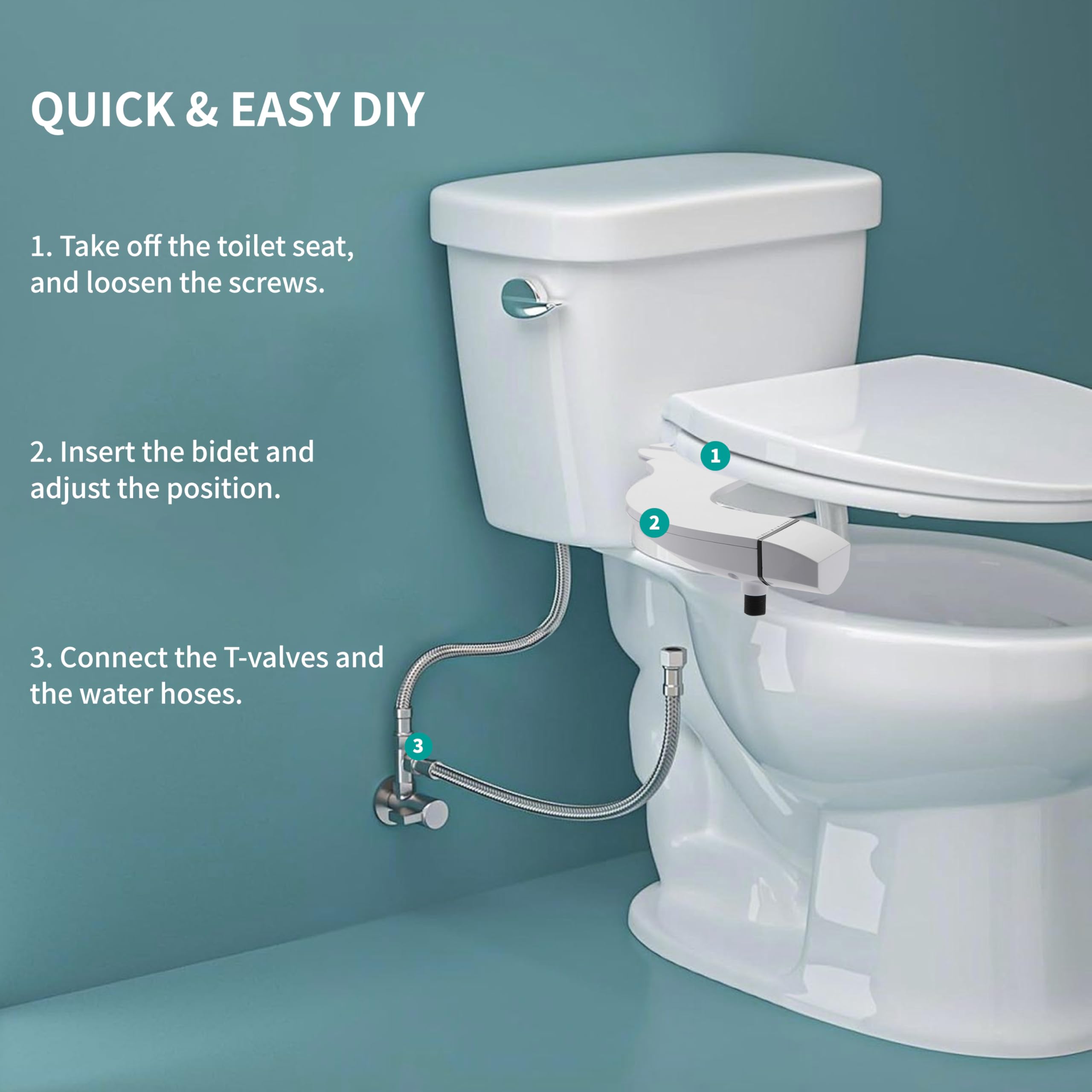 QUICK & EASY DIY

1. Take off the toilet seat, and loosen the screws.

2. Insert the bidet and adjust the position.

3. Connect the T-valves and the water hoses.

1

2

3