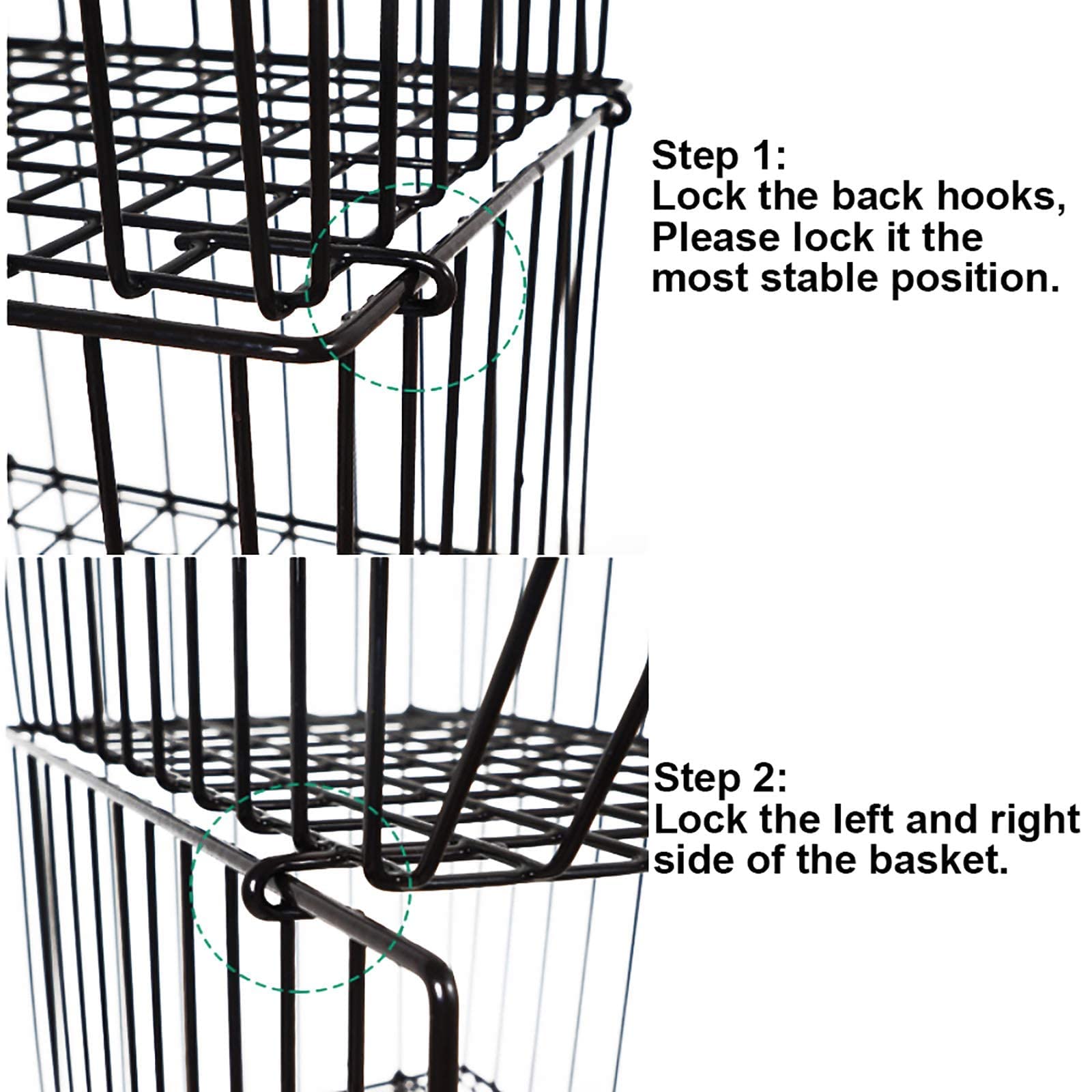 Step 1:
Lock the back hooks, Please lock it the most stable position.

Step 2:
Lock the left and right side of the basket.