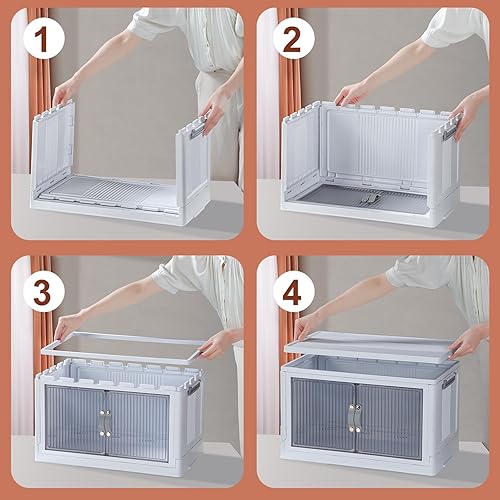 1

2

3

4