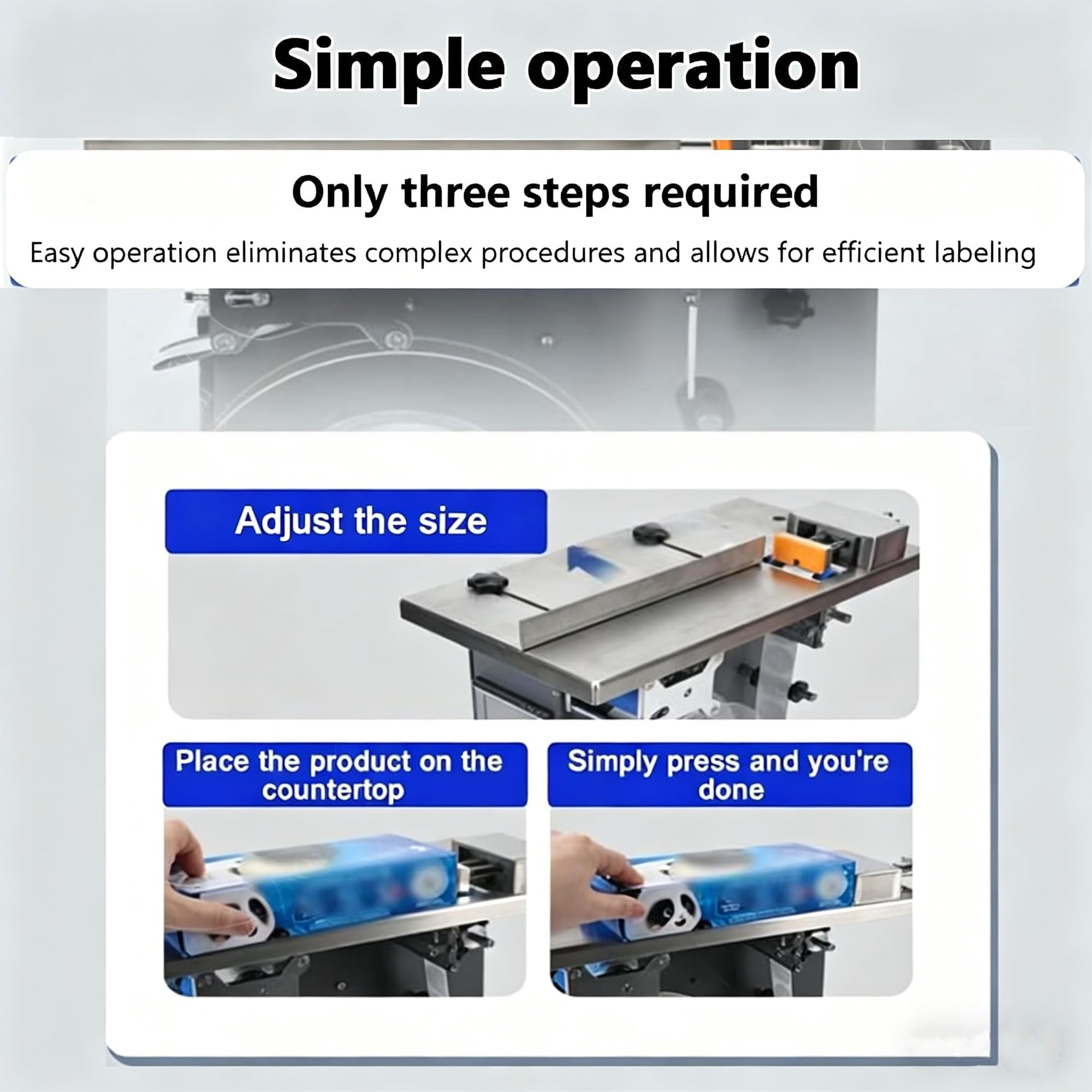 Simple operation

Only three steps required

Easy operation eliminates complex procedures and allows for efficient labeling

Adjust the size

Place the product on the countertop

Simply press and you're done