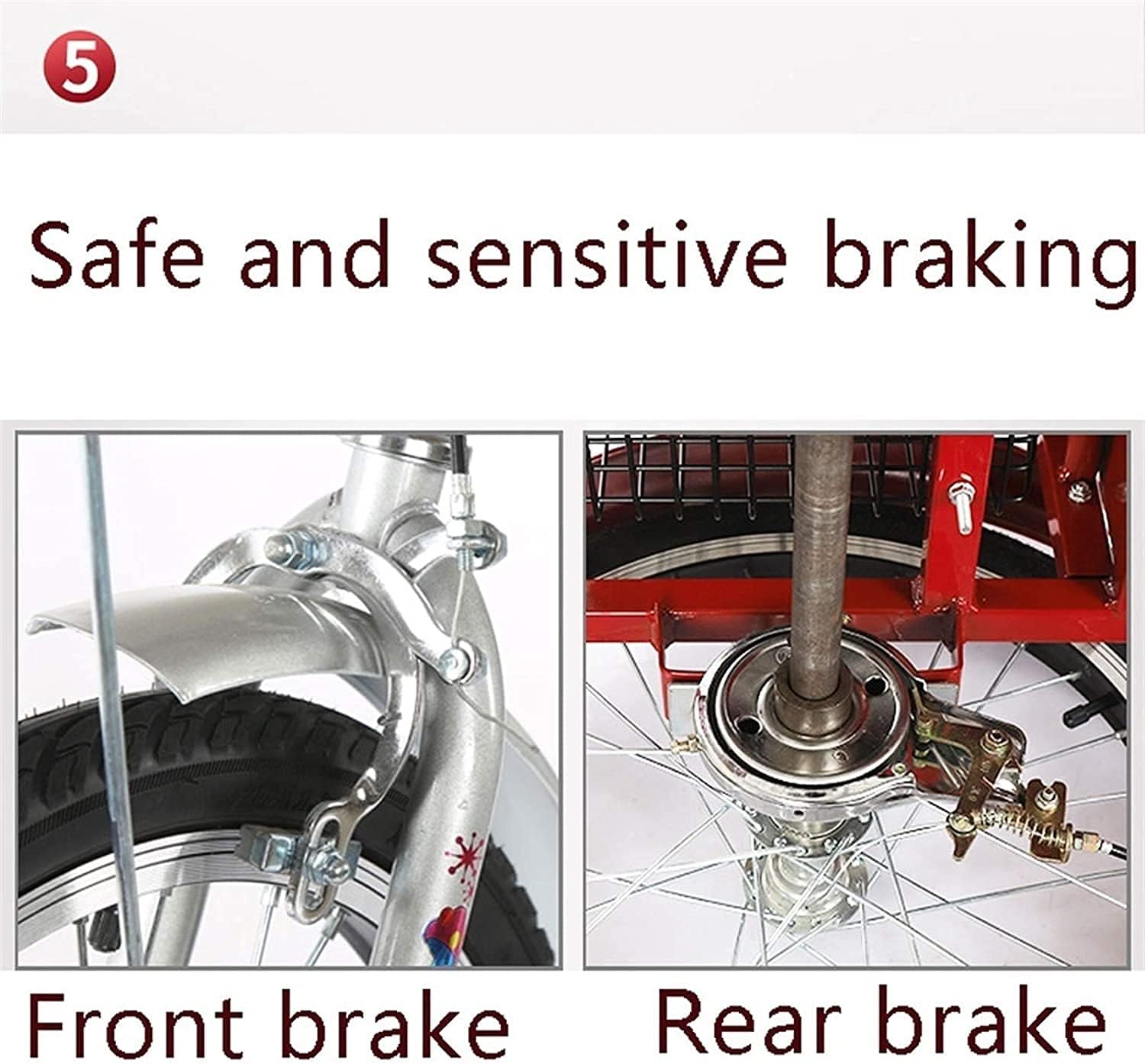 5

Safe and sensitive braking

Front brake

Rear brake