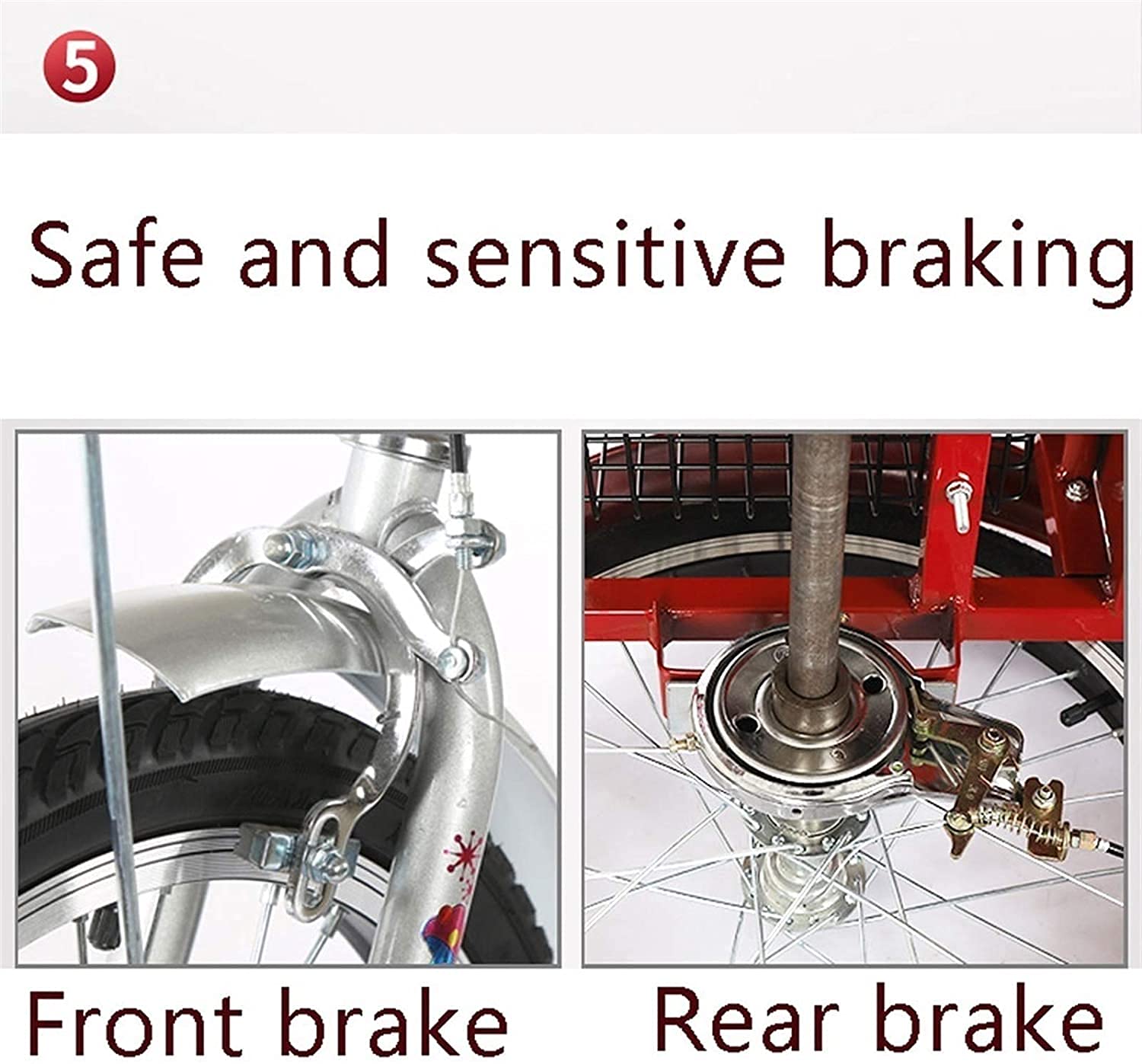 5

Safe and sensitive braking

Front brake

Rear brake