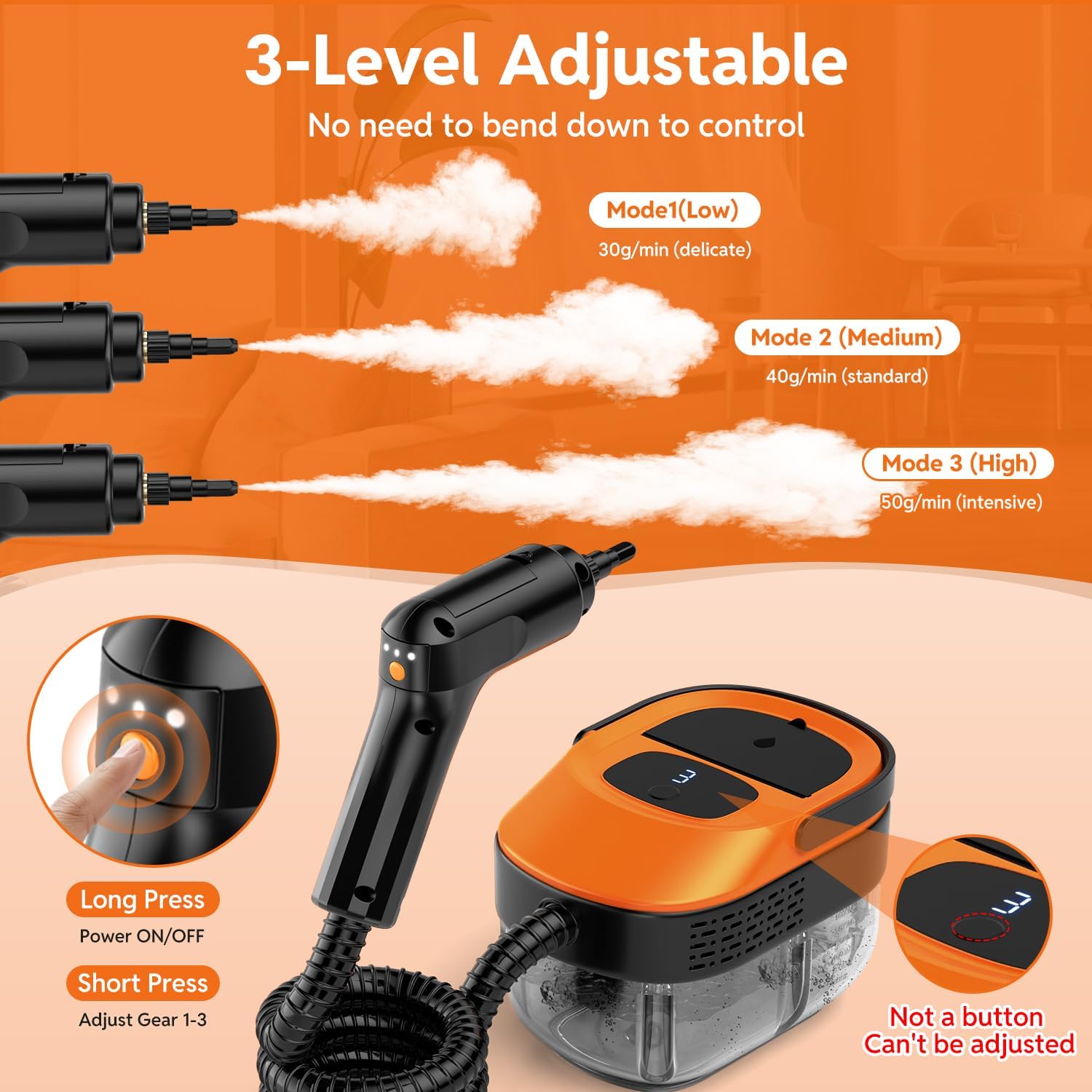 3-Level Adjustable

No need to bend down to control

Mode1(Low)

30g/min (delicate)

Mode 2 (Medium)

40g/min (standard)

Mode 3 (High)

50g/min (intensive)

Long Press

Power ON/OFF

Short Press

Adjust Gear 1-3

Not a button
Can't be adjusted