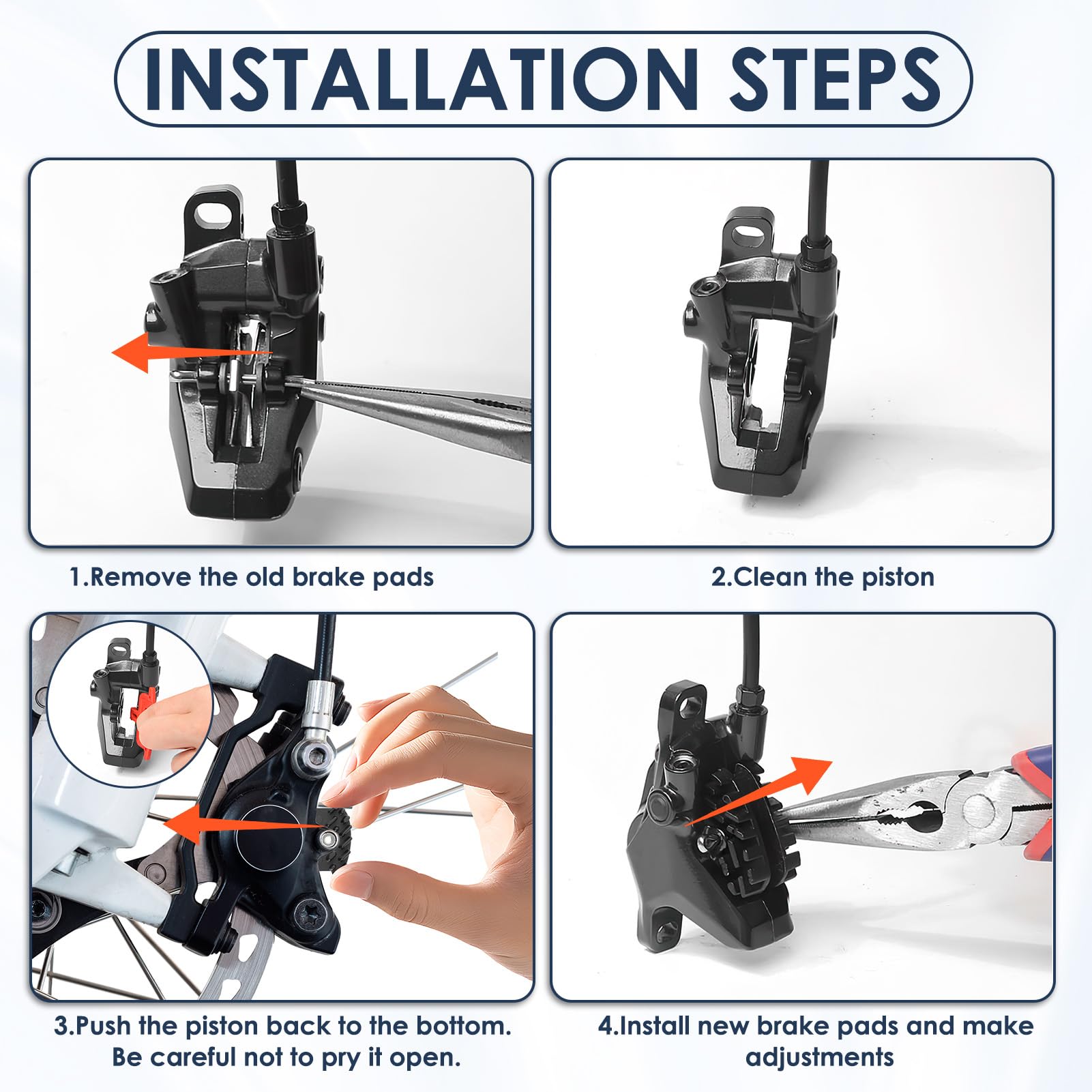 INSTALLATION STEPS

1.Remove the old brake pads

2.Clean the piston

3.Push the piston back to the bottom. Be careful not to pry it open.

4.Install new brake pads and make adjustments