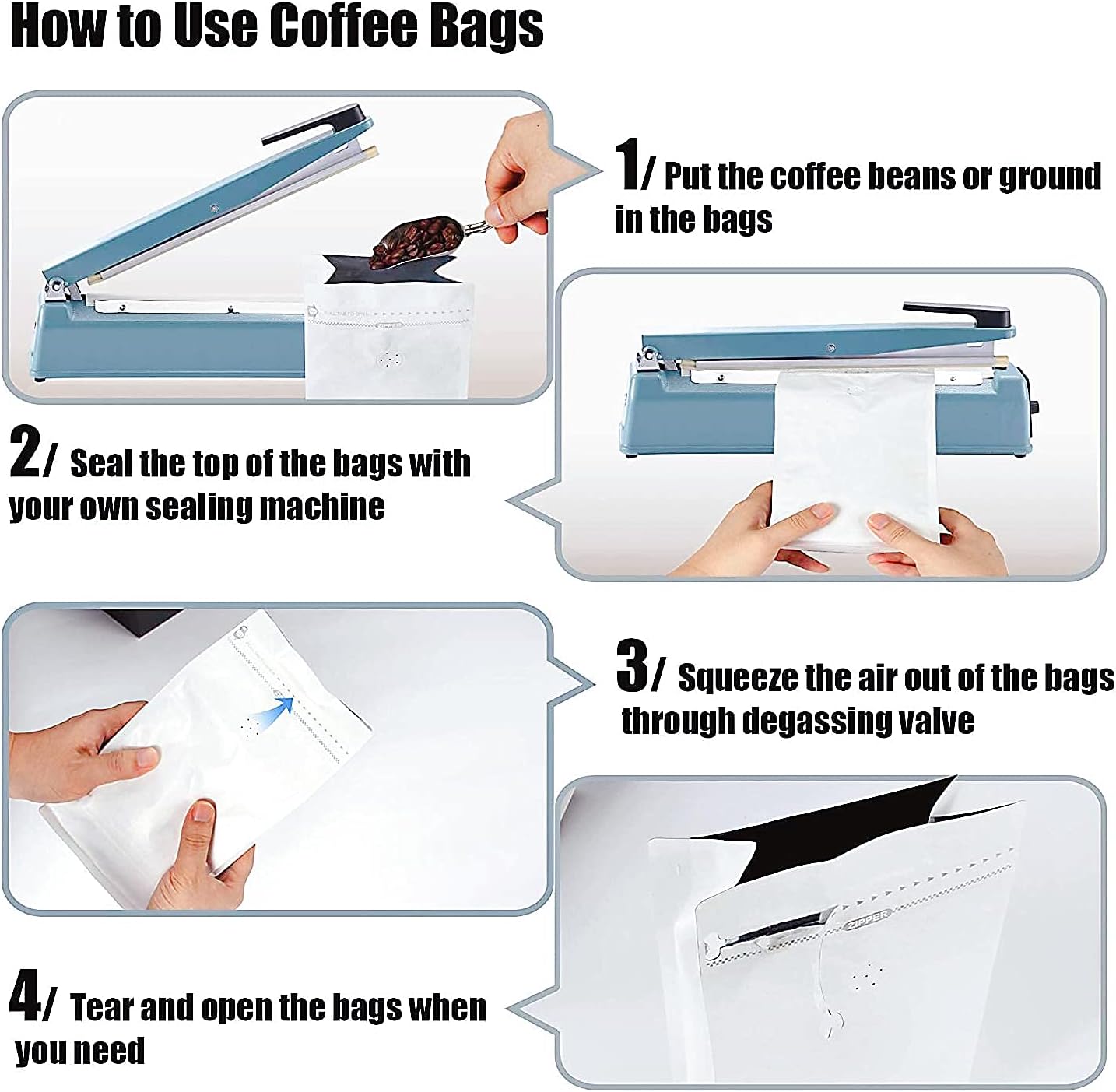 How to Use Coffee Bags

1/ Put the coffee beans or ground in the bags

2/ Seal the top of the bags with your own sealing machine

3/ Squeeze the air out of the bags through degassing valve

ZIPPER

4/ Tear and open the bags when you need