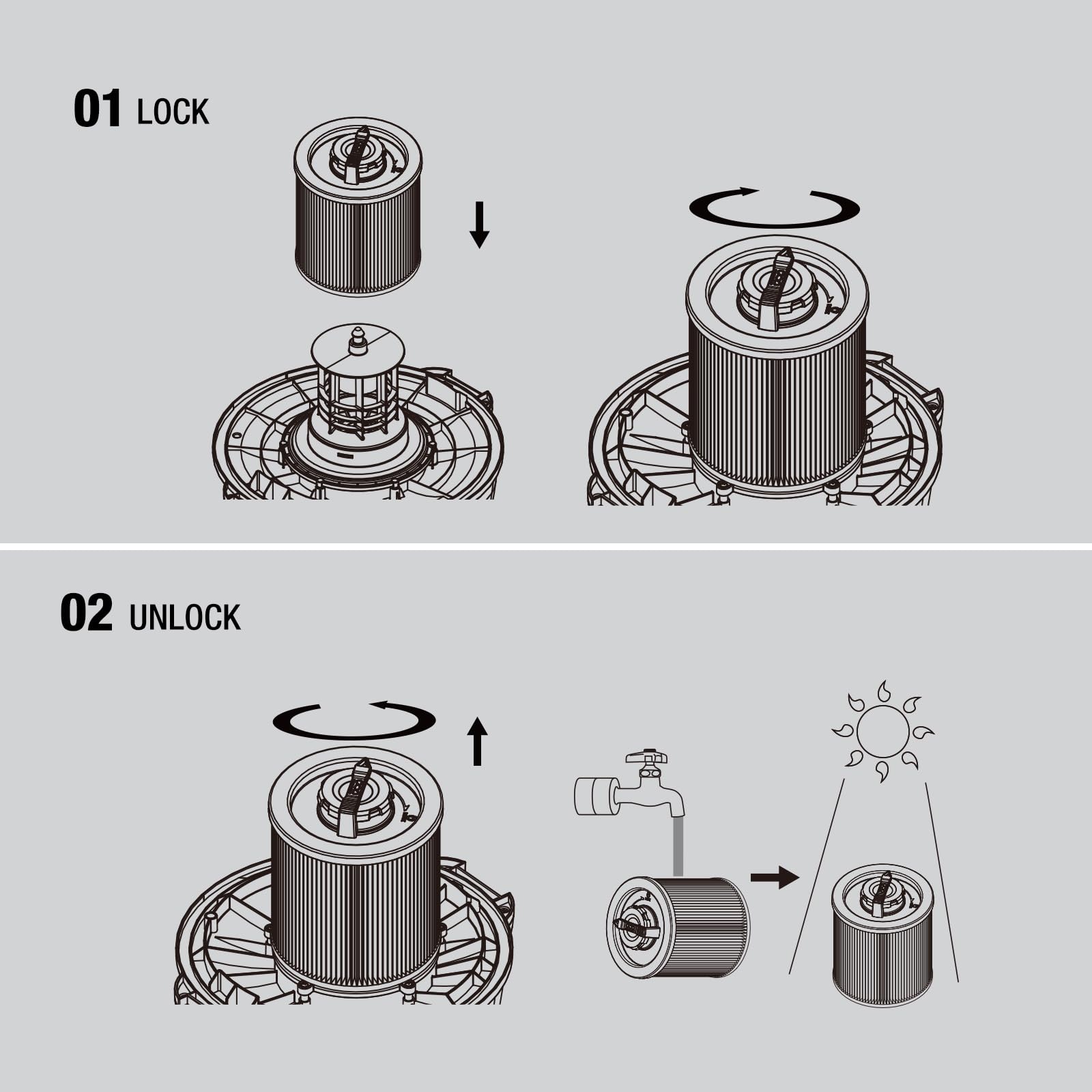 01 LOCK

02 UNLOCK