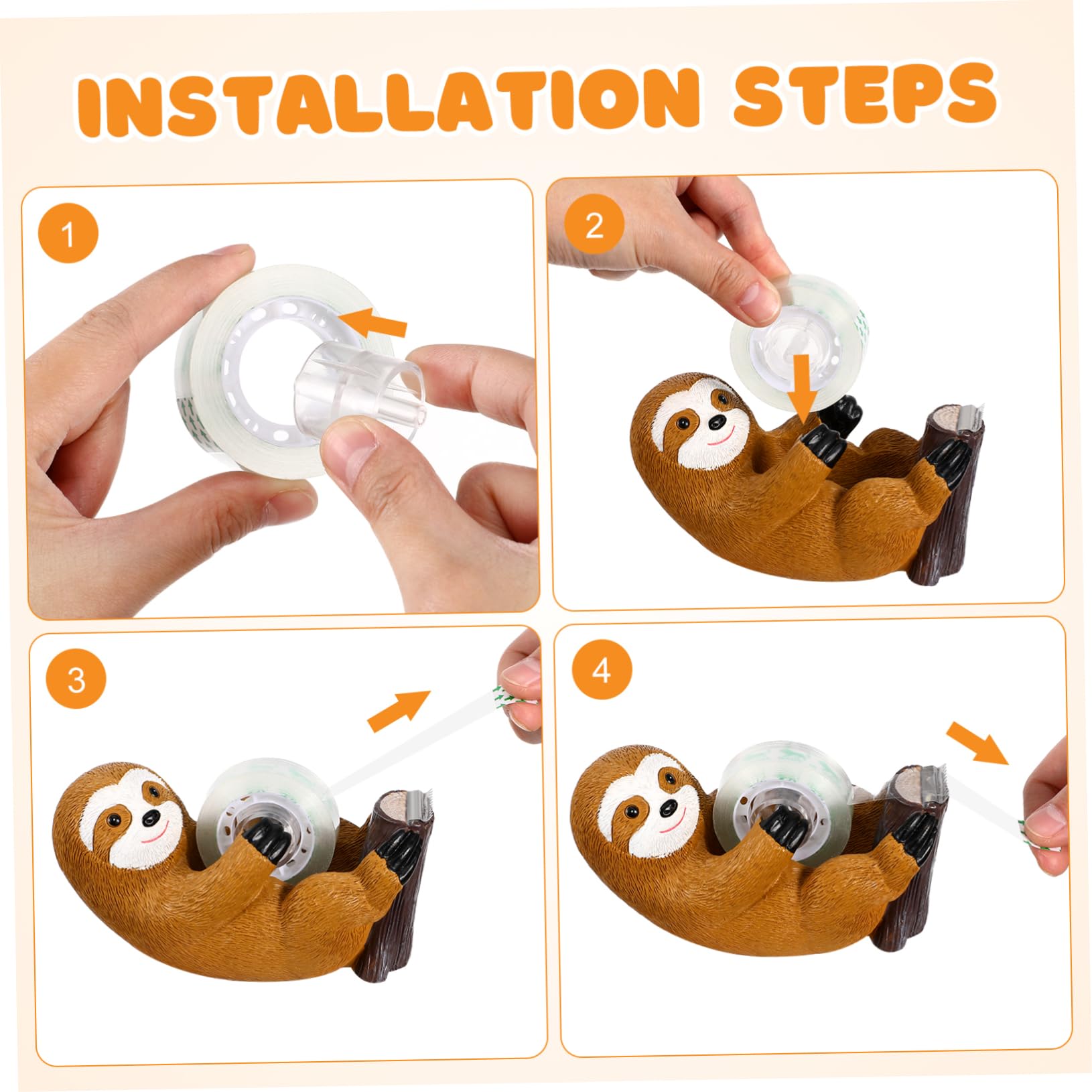 INSTALLATION STEPS

1

2

3

4